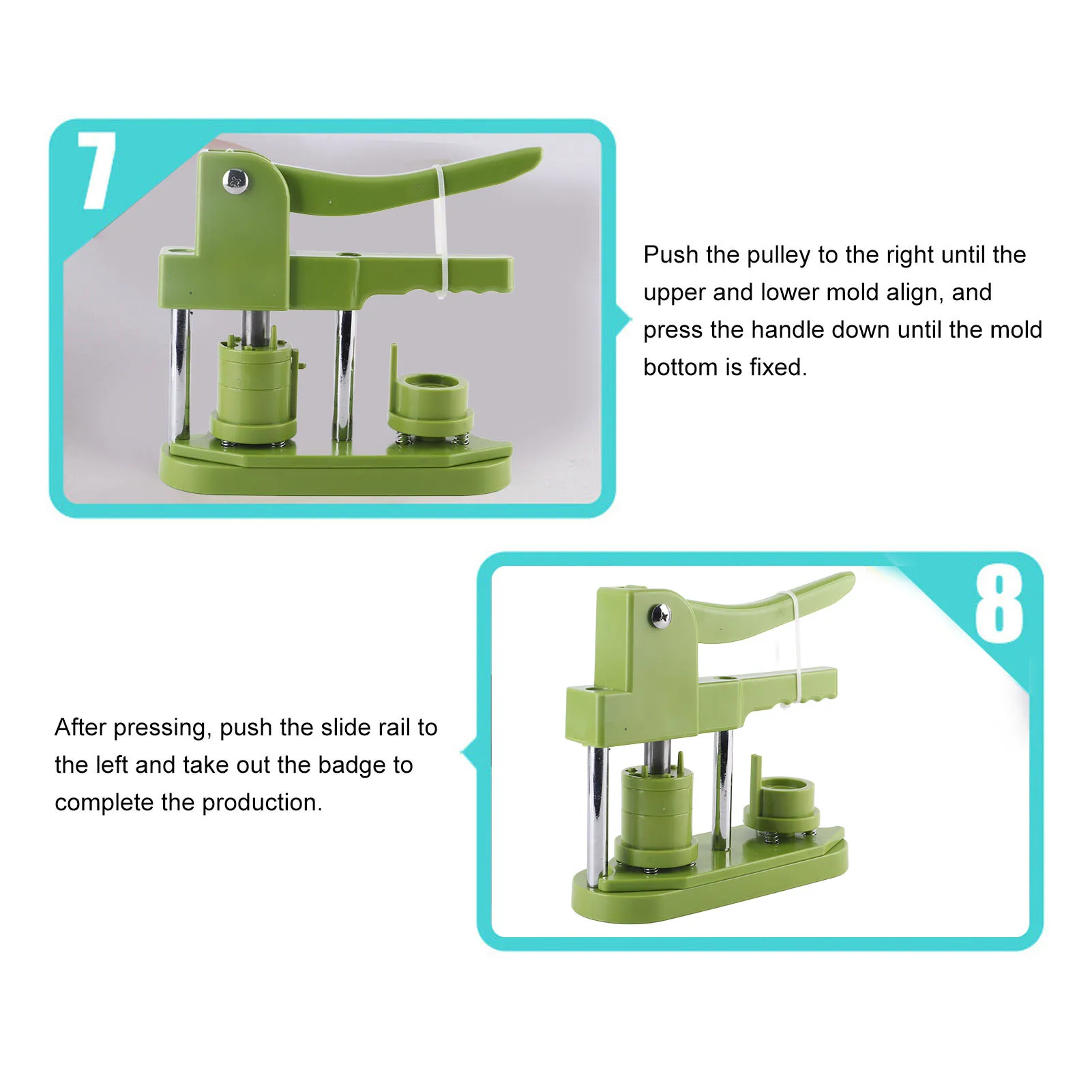 7

Push the pulley to the right until the upper and lower mold align, and press the handle down until the mold bottom is fixed.

8

After pressing, push the slide rail to the left and take out the badge to complete the production.