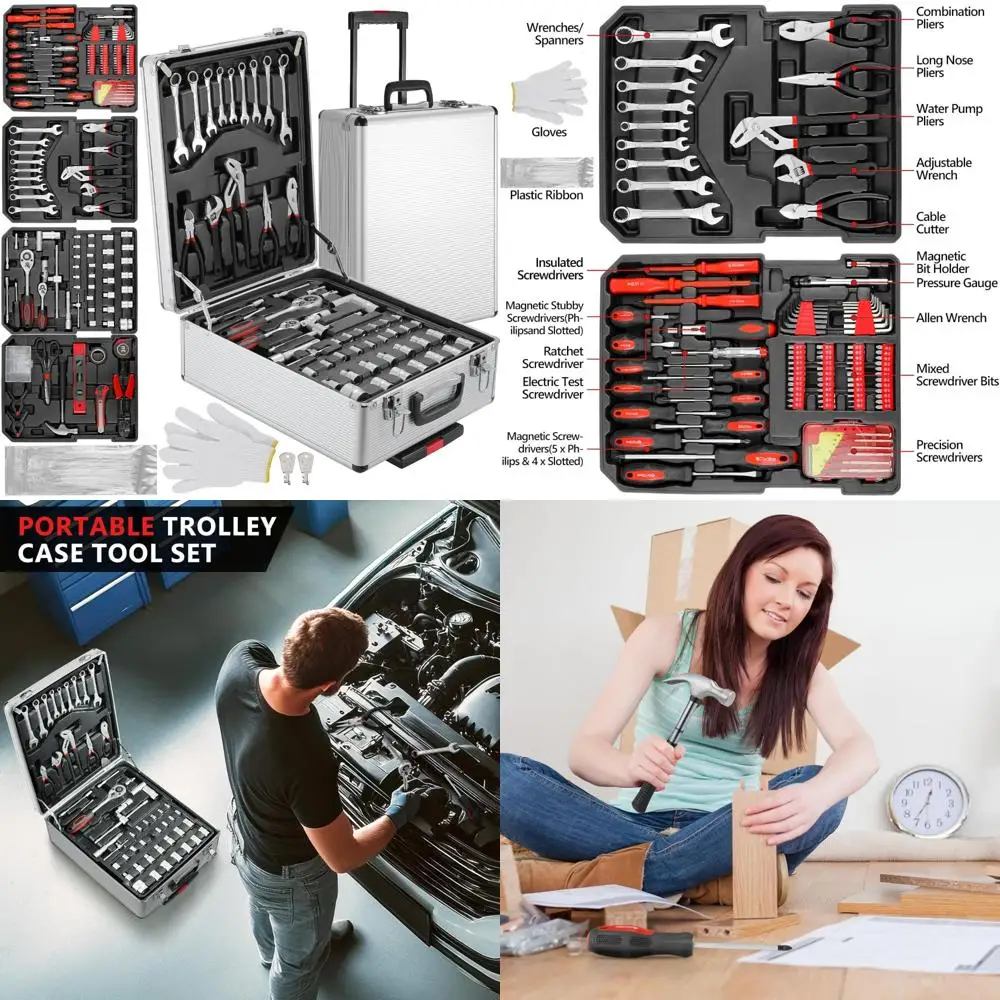 Wrenches/ Spanners

Gloves

Plastic Ribbon

Combination Pliers

Long Nose Pliers

Water Pump Pliers

Adjustable Wrench

Cable Cutter

Insulated Screwdrivers

Magnetic Stubby Screwdrivers(Philipsand Slotted)

Ratchet Screwdriver

Electric Test Screwdriver

Magnetic Screwdrivers(5 x Philips & 4 x Slotted)

Magnetic Bit Holder

Pressure Gauge

Allen Wrench

Mixed Screwdriver Bits

Precision Screwdrivers

PORTABLE TROLLEY CASE TOOL SET