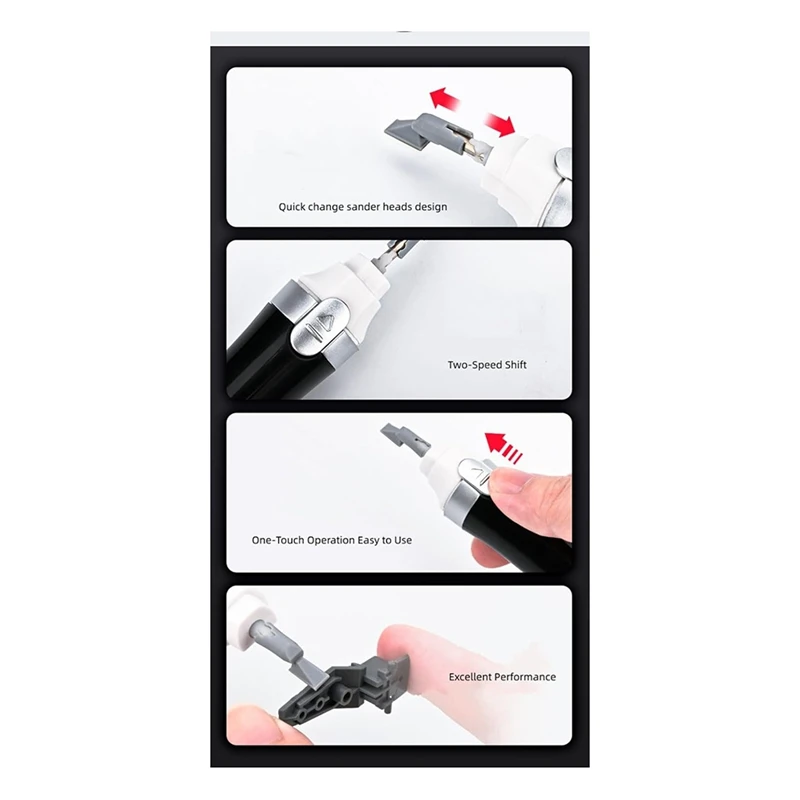 Quick change sander heads design

Two-Speed Shift

One-Touch Operation Easy to Use

Excellent Performance