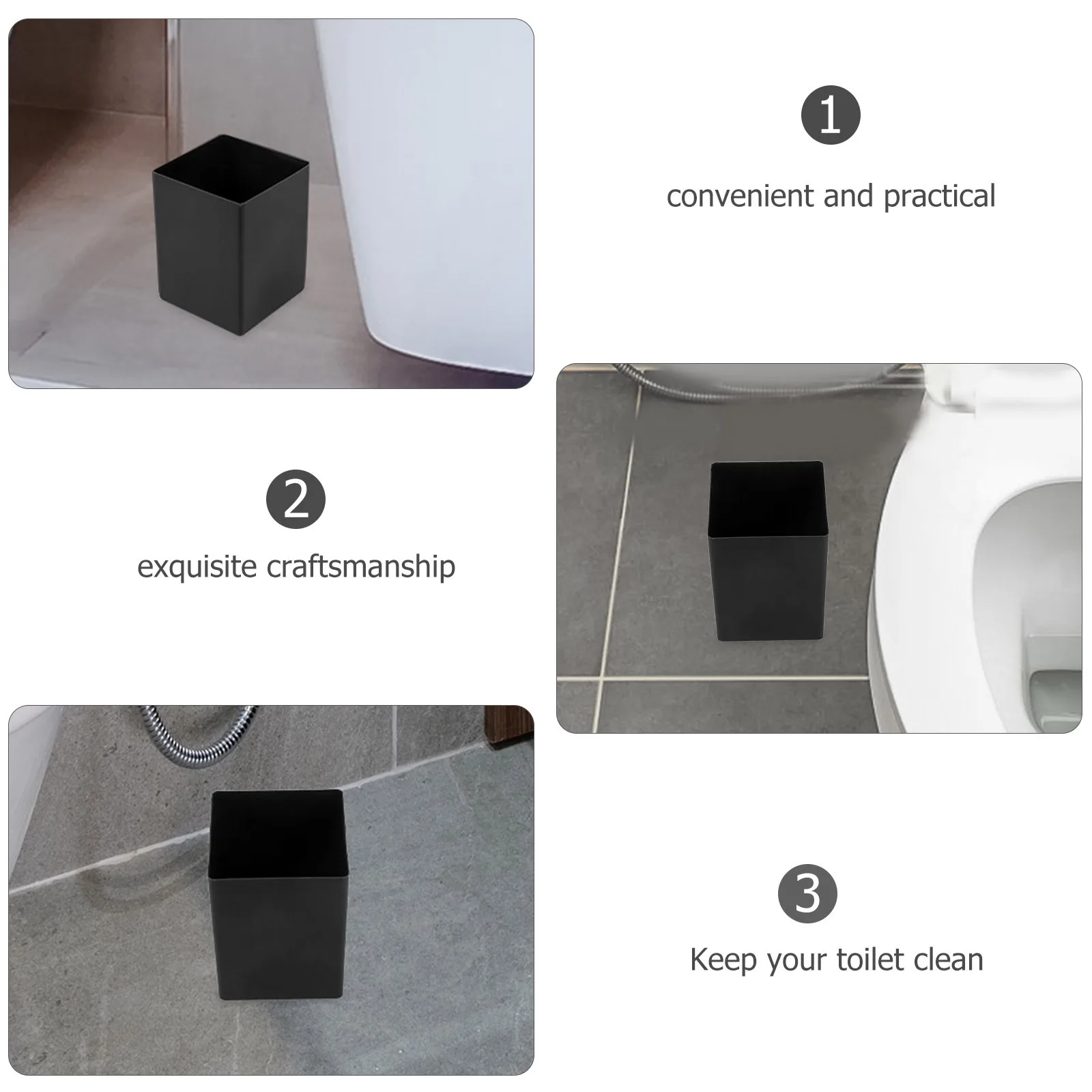 1

convenient and practical

2

exquisite craftsmanship

3

Keep your toilet clean