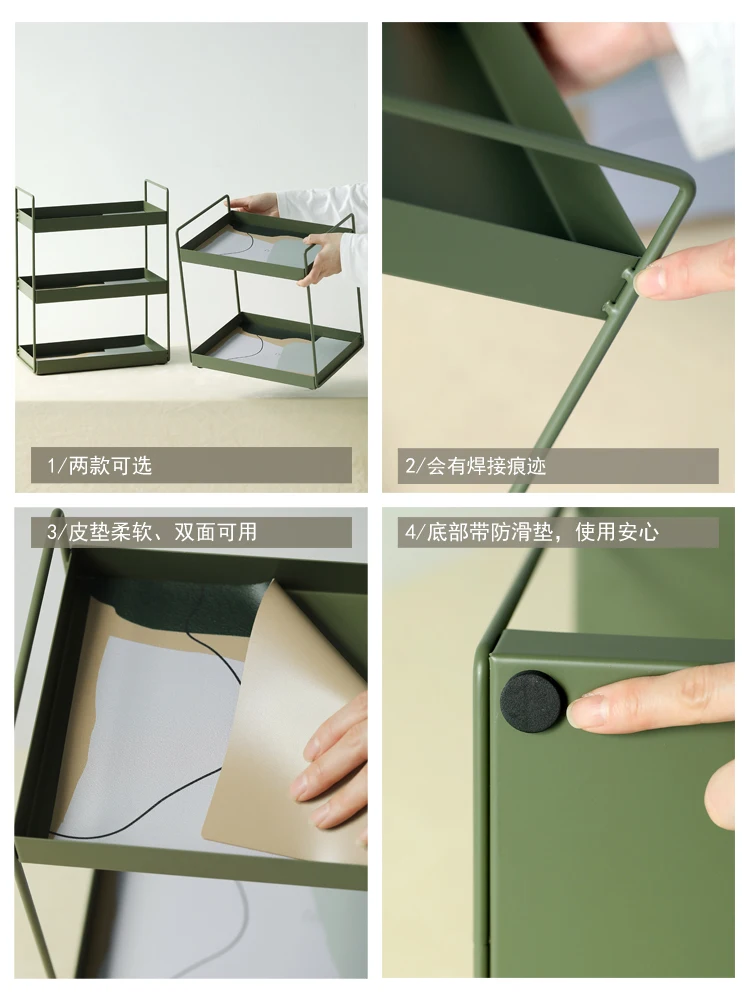 1/两款可选

2/会有焊接痕迹

3/皮垫柔软、双面可用

4/底部带防滑垫，使用安心