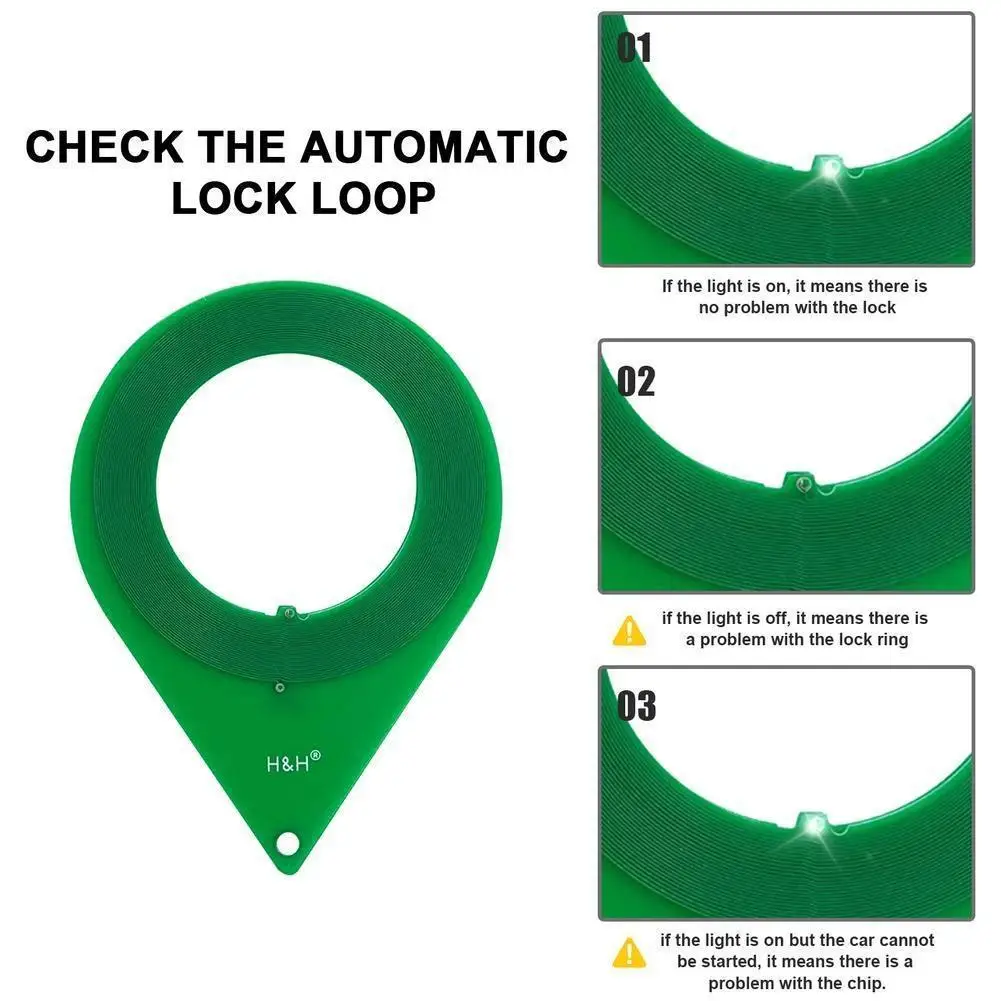 CHECK THE AUTOMATIC LOCK LOOP

H&H®

01

If the light is on, it means there is no problem with the lock

02

if the light is off, it means there is a problem with the lock ring

03

if the light is on but the car cannot be started, it means there is a problem with the chip.