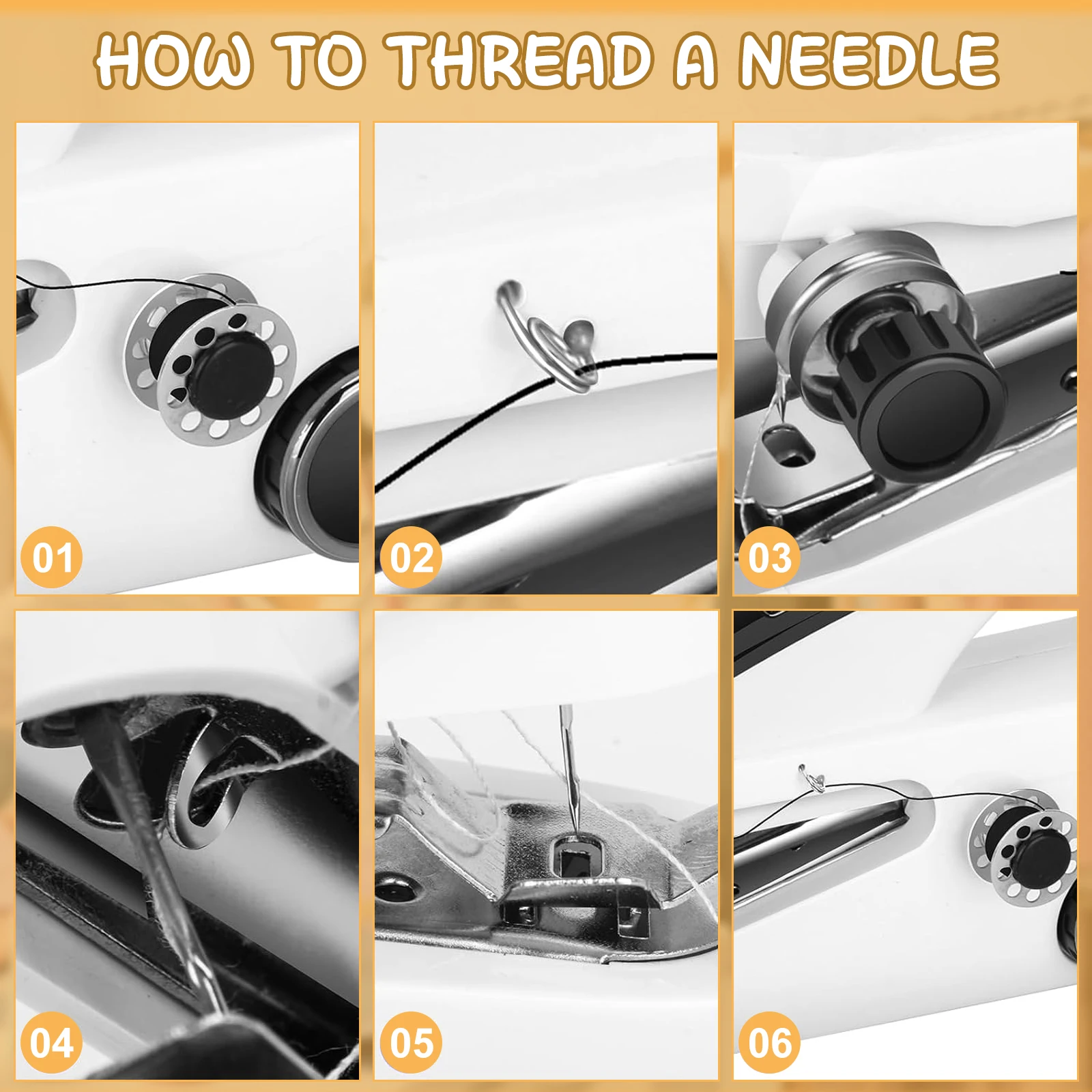 HOW TO THREAD A NEEDLE

01

02

03

04

05

06