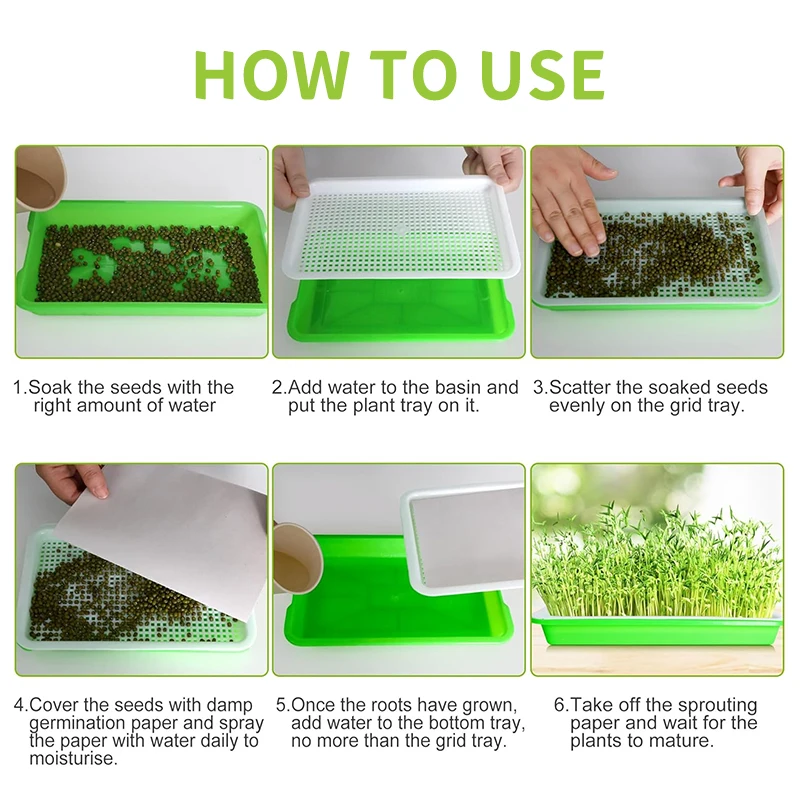 HOW TO USE

1.Soak the seeds with the right amount of water

2.Add water to the basin and put the plant tray on it.

3.Scatter the soaked seeds evenly on the grid tray.

4.Cover the seeds with damp germination paper and spray the paper with water daily to moisturise.

5.Once the roots have grown, add water to the bottom tray, no more than the grid tray.

6.Take off the sprouting paper and wait for the plants to mature.