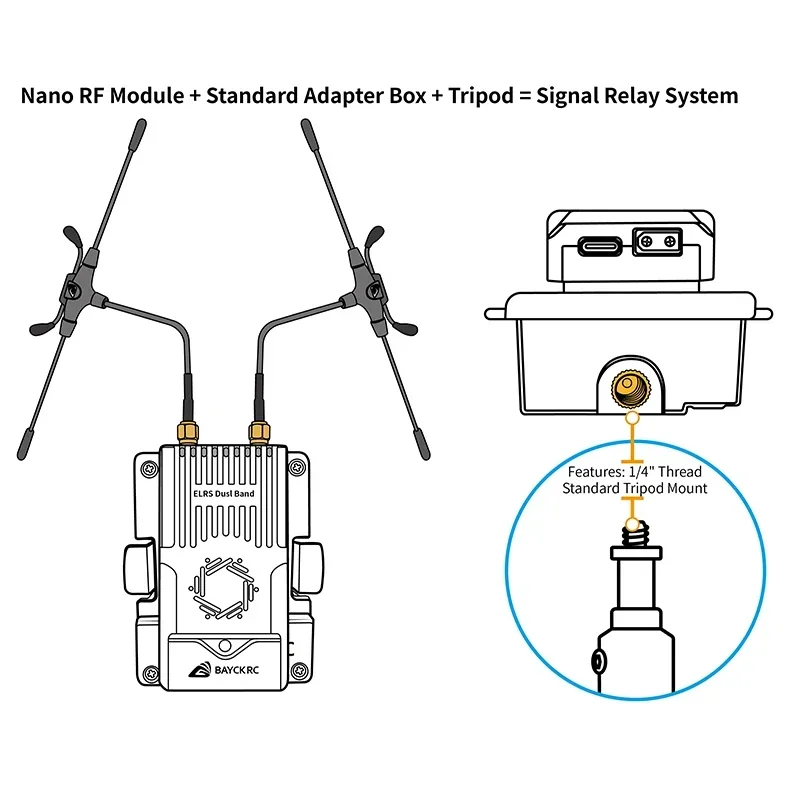 Nano RF Module + Standard Adapter Box + Tripod = Signal Relay System

ELRS Dusl Band

BAYCKRC

Features: 1/4" Thread
Standard Tripod Mount