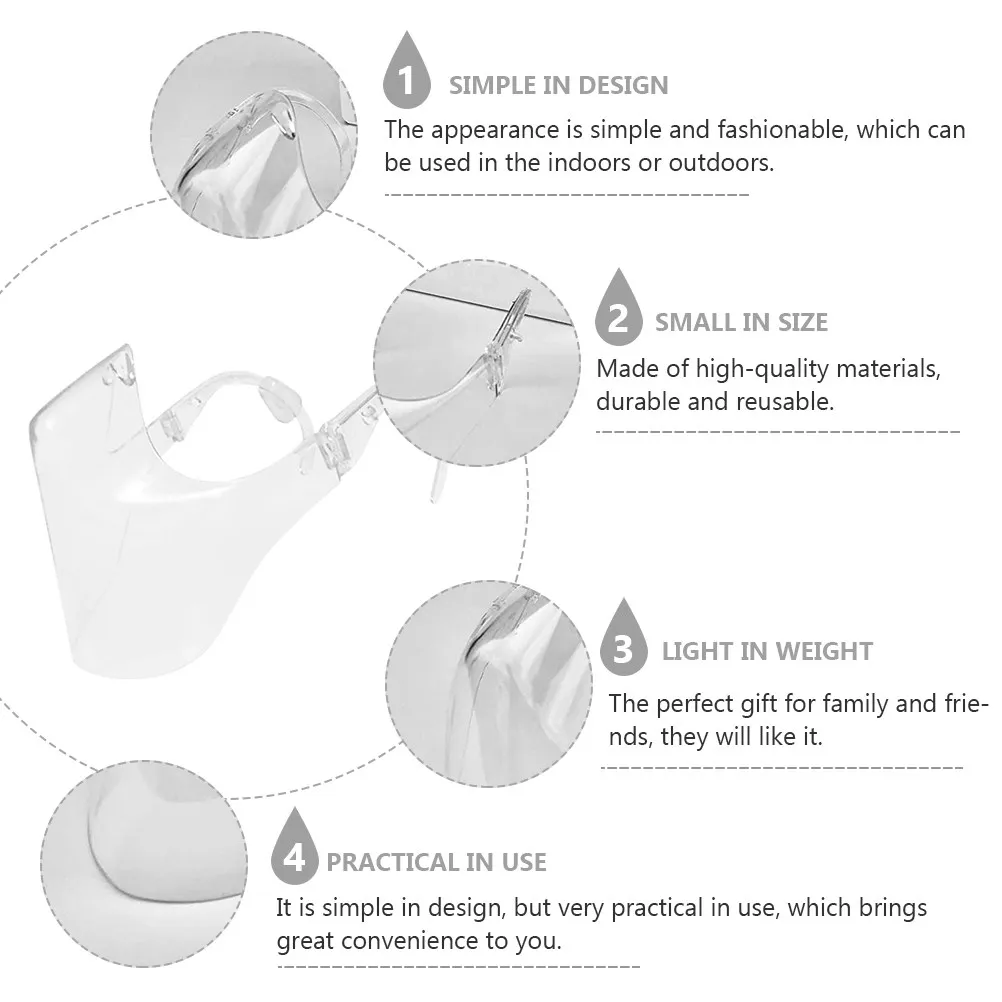 1 SIMPLE IN DESIGN

The appearance is simple and fashionable, which can be used in the indoors or outdoors.

2 SMALL IN SIZE

Made of high-quality materials, durable and reusable.

3 LIGHT IN WEIGHT

The perfect gift for family and friends, they will like it.

4 PRACTICAL IN USE

It is simple in design, but very practical in use, which brings great convenience to you.