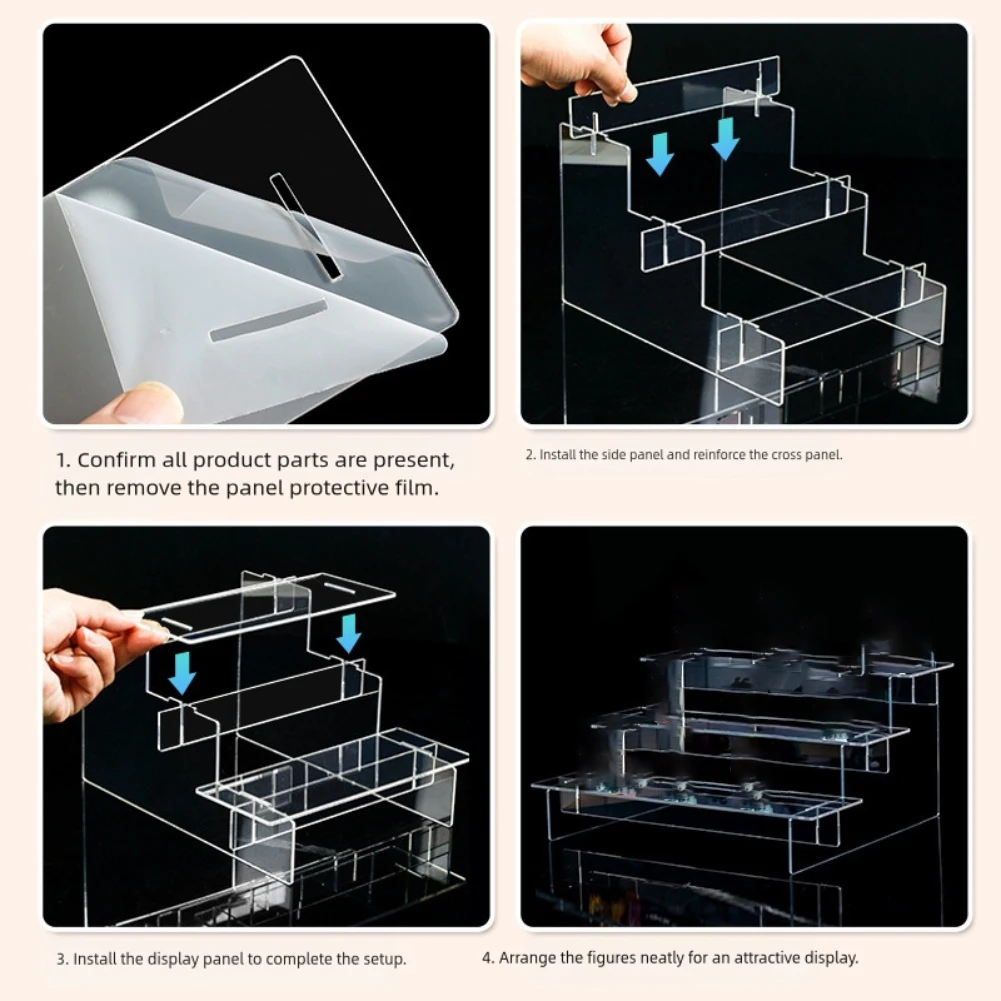 1. Confirm all product parts are present, then remove the panel protective film.

2. Install the side panel and reinforce the cross panel.

3. Install the display panel to complete the setup.

4. Arrange the figures neatly for an attractive display.