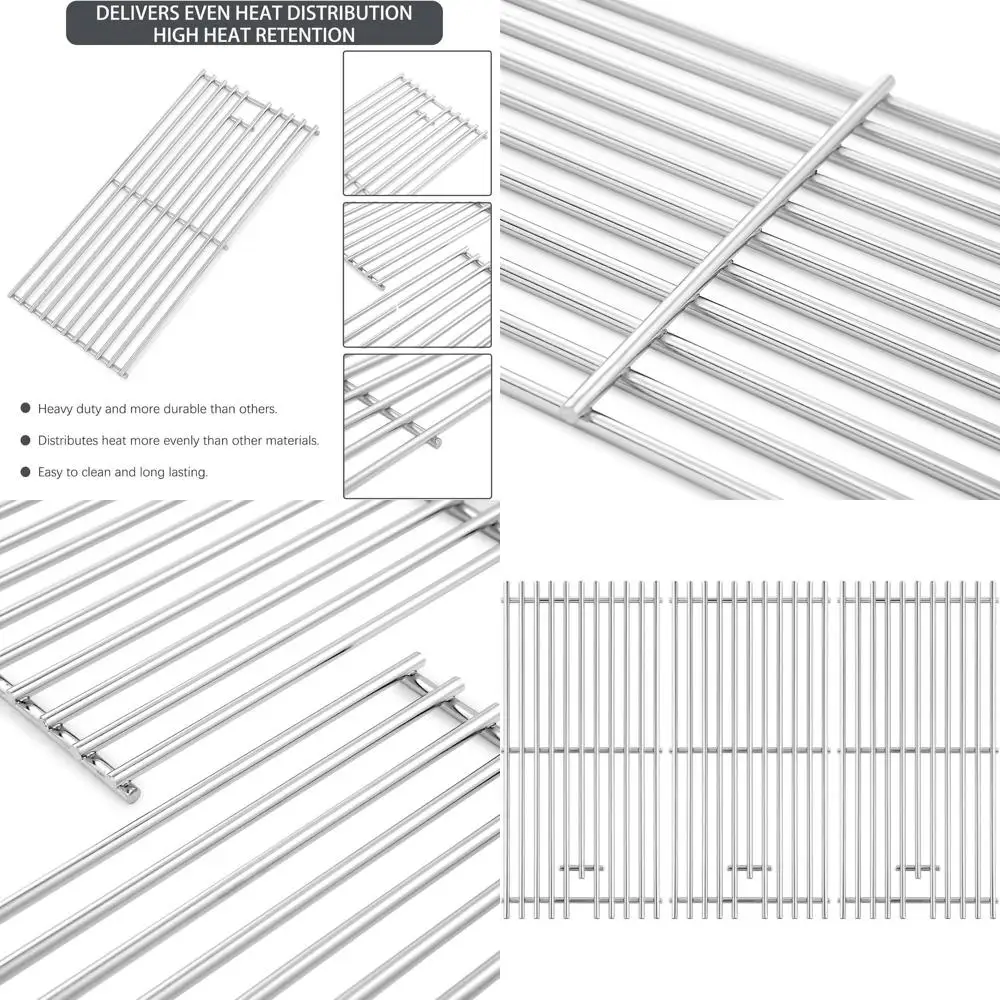 DELIVERS EVEN HEAT DISTRIBUTION
HIGH HEAT RETENTION

Heavy duty and more durable than others.

Distributes heat more evenly than other materials.

Easy to clean and long lasting.