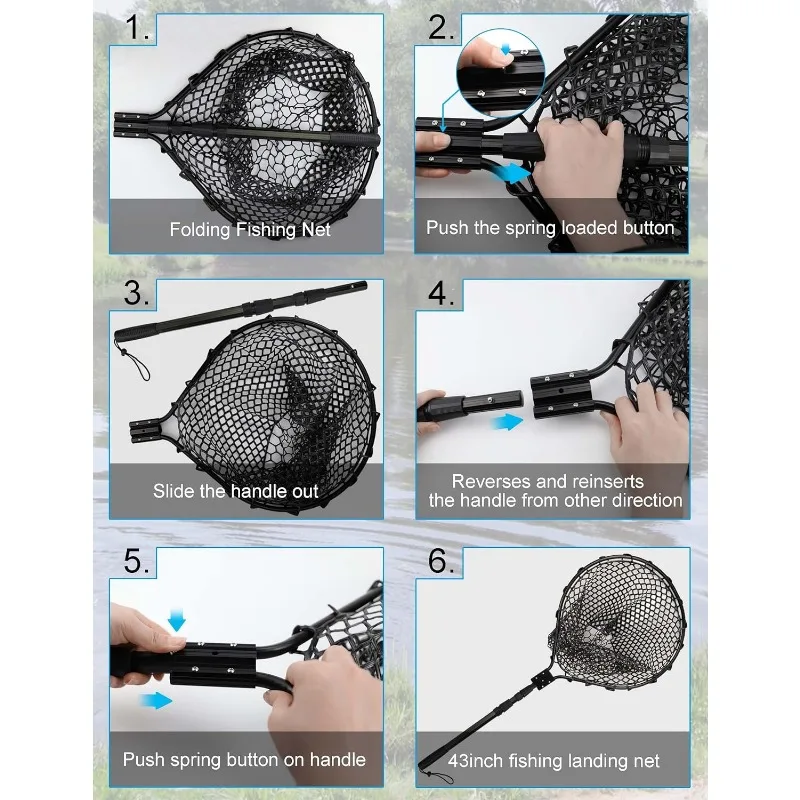 1.

Folding Fishing Net

2.

Push the spring loaded button

3.

Slide the handle out

4.

Reverses and reinserts the handle from other direction

5.

Push spring button on handle

6.

43inch fishing landing net