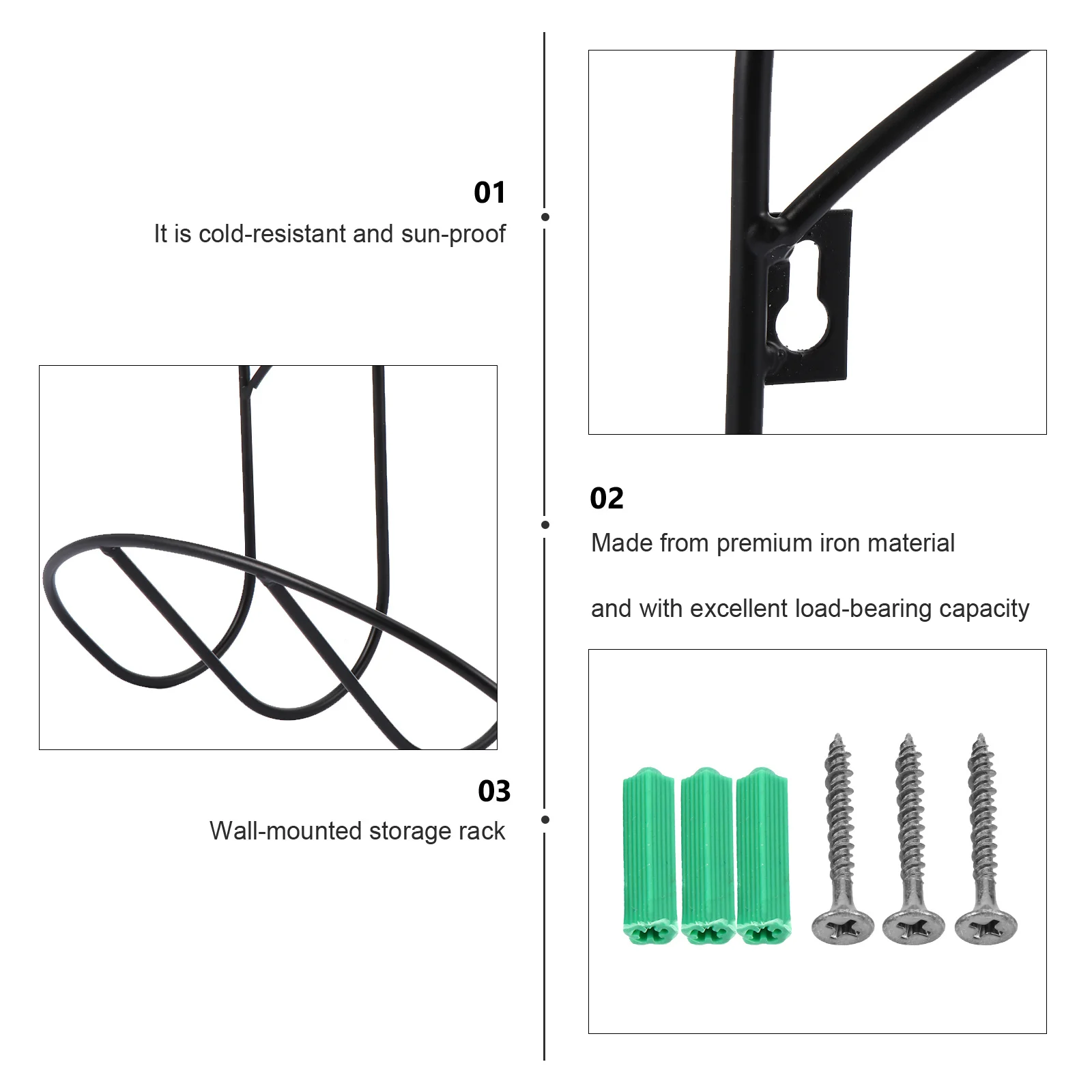 01
It is cold-resistant and sun-proof

02
Made from premium iron material

and with excellent load-bearing capacity

03
Wall-mounted storage rack