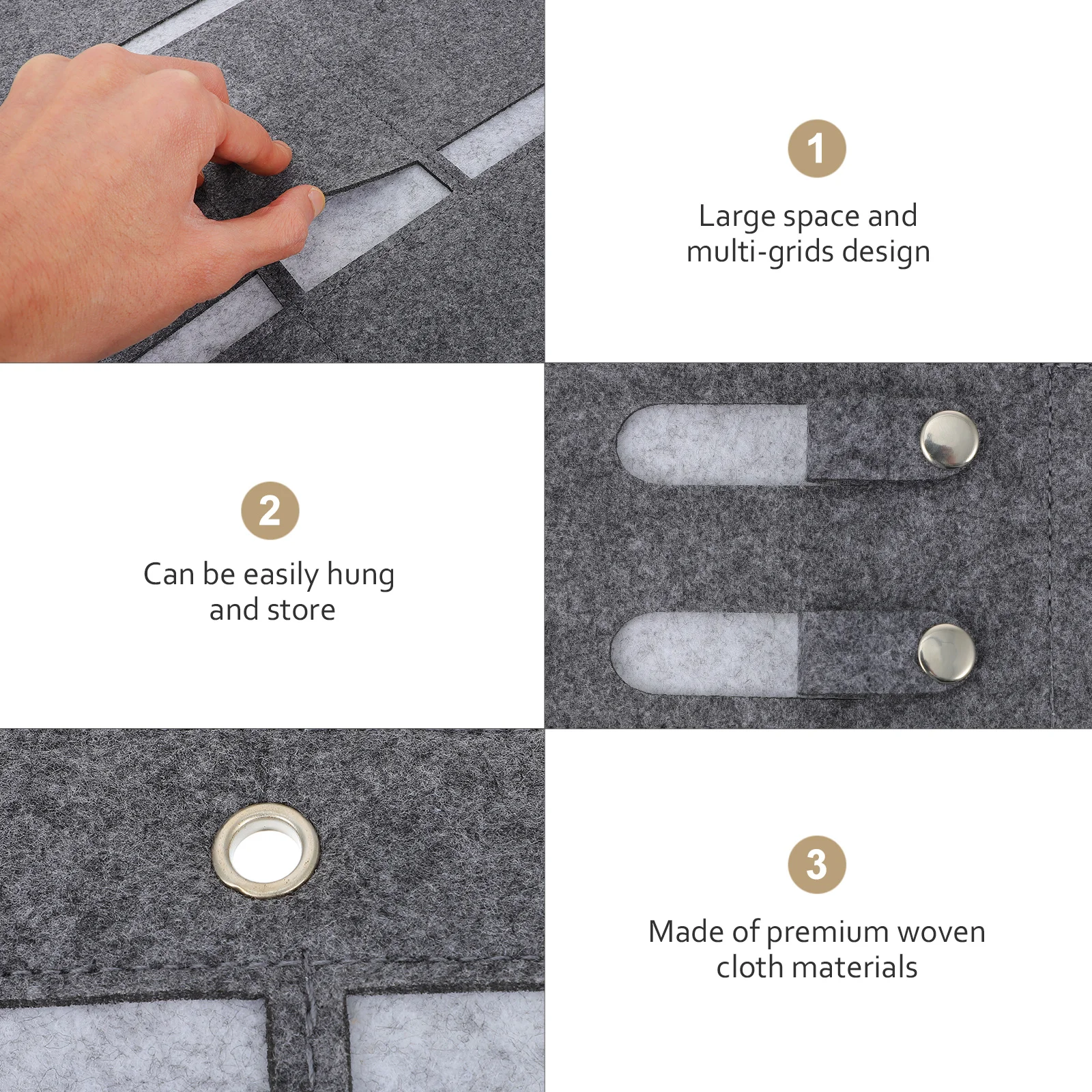 1

Large space and multi-grids design

2

Can be easily hung and store

3

Made of premium woven cloth materials