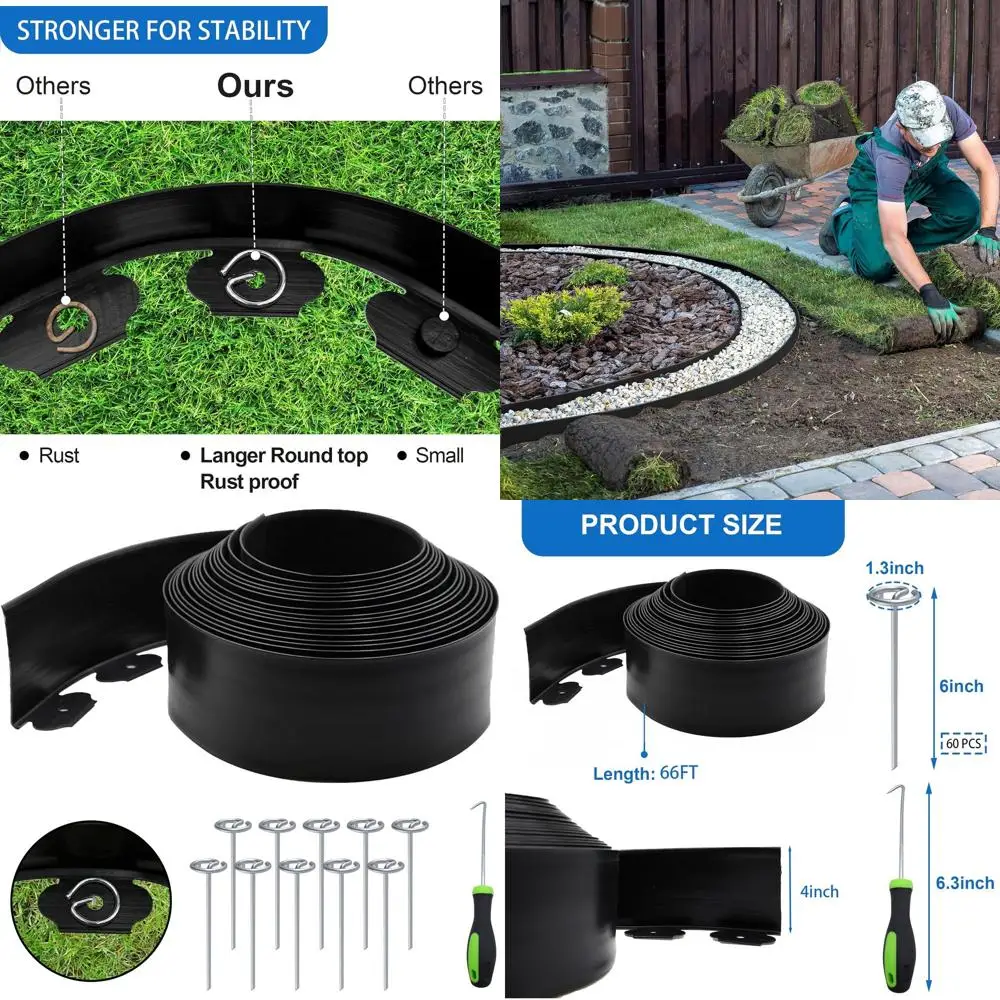 STRONGER FOR STABILITY

Others
Ours
Others

• Rust
• Langer Round top
Rust proof
• Small

PRODUCT SIZE

1.3inch
6inch
60 PCS
Length: 66FT
4inch
6.3inch