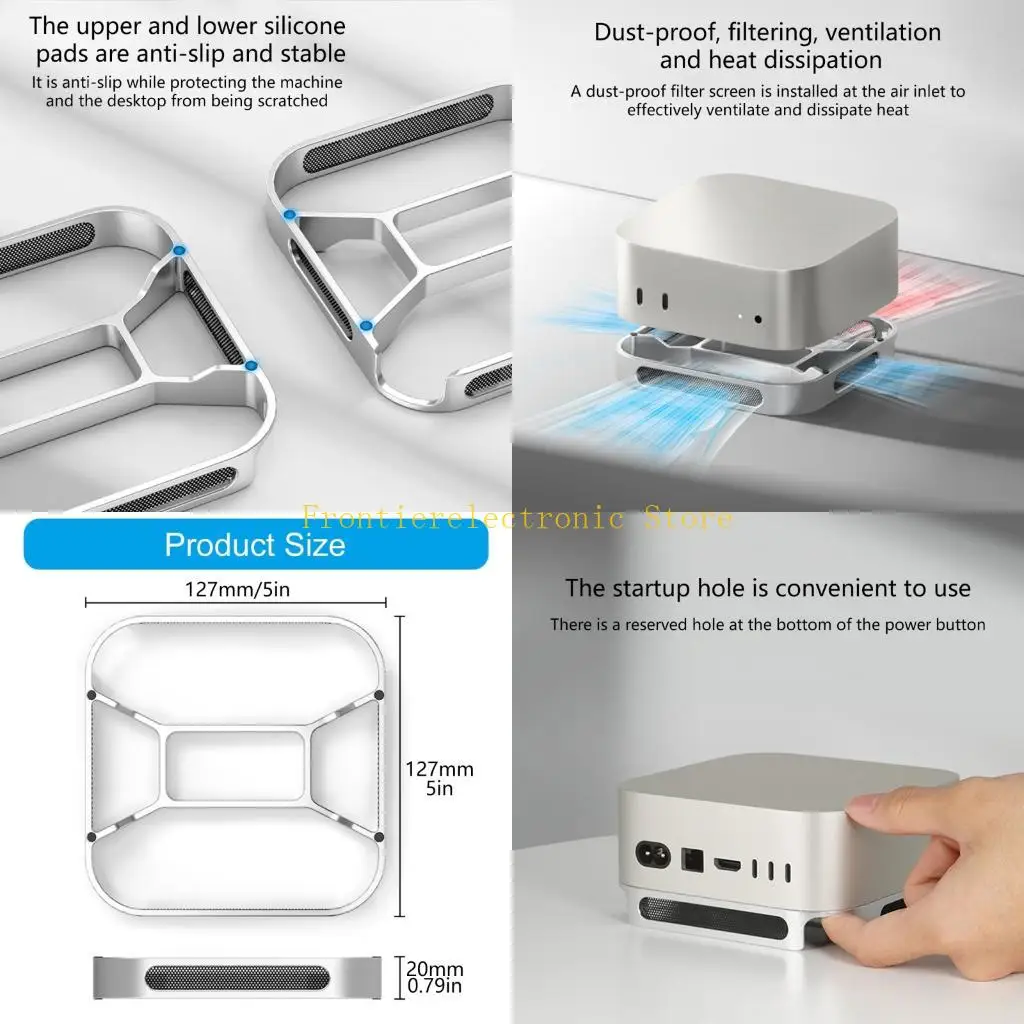 The upper and lower silicone pads are anti-slip and stable
It is anti-slip while protecting the machine and the desktop from being scratched

Dust-proof, filtering, ventilation and heat dissipation
A dust-proof filter screen is installed at the air inlet to effectively ventilate and dissipate heat

Frontierelectronic Store

Product Size

127mm/5in

127mm
5in

20mm
0.79in

The startup hole is convenient to use
There is a reserved hole at the bottom of the power button