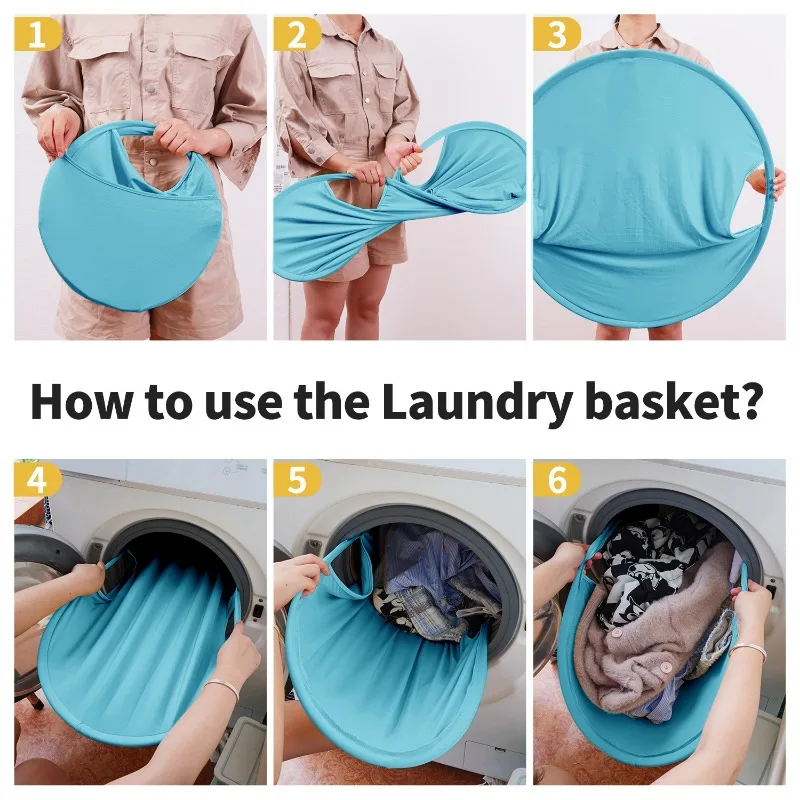 1

2

3

How to use the Laundry basket?

4

5

6