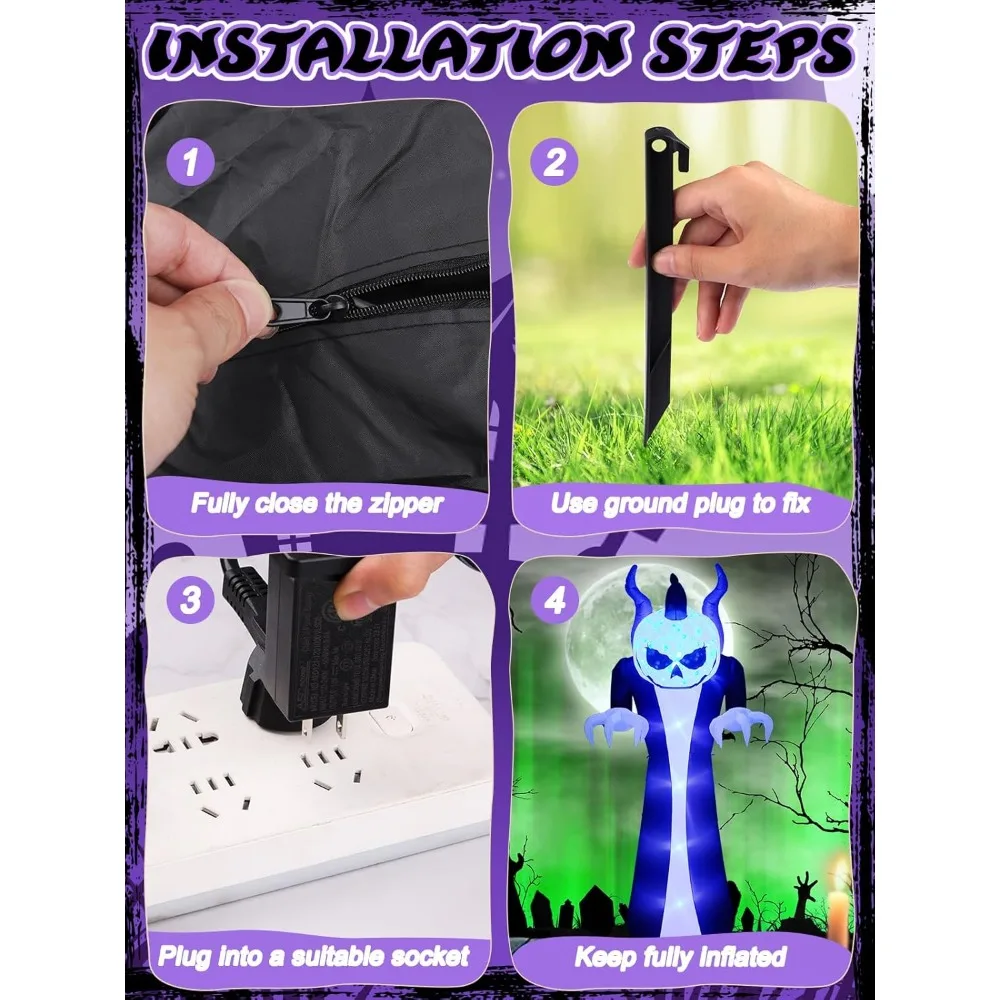 INSTALLATION STEPS

1

Fully close the zipper

2

Use ground plug to fix

3

Plug into a suitable socket

4

Keep fully inflated