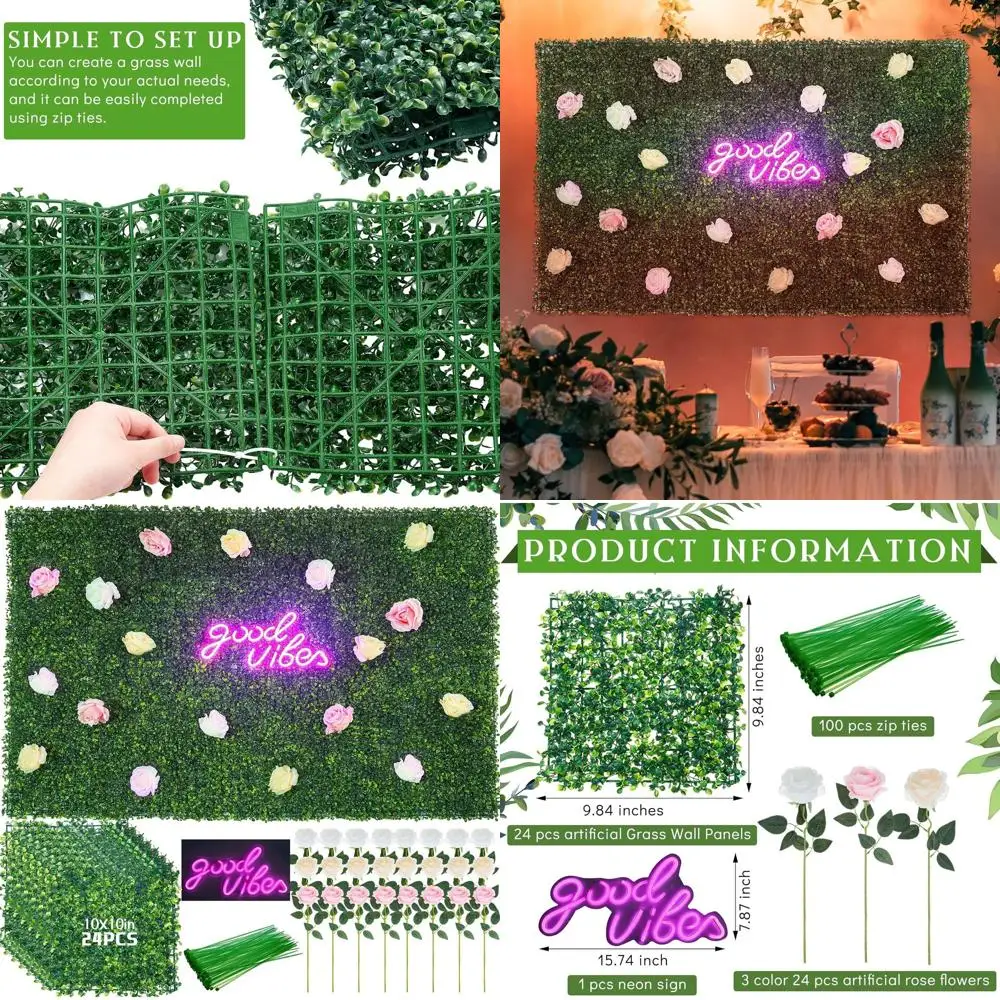 SIMPLE TO SET UP
You can create a grass wall according to your actual needs, and it can be easily completed using zip ties.

good vibes

good vibes

10x10in
24PCS

good vibes

PRODUCT INFORMATION

9.84 inches

9.84 inches

24 pcs artificial Grass Wall Panels

100 pcs zip ties

good vibes

7.87 inch

15.74 inch

1 pcs neon sign

3 color 24 pcs artificial rose flowers