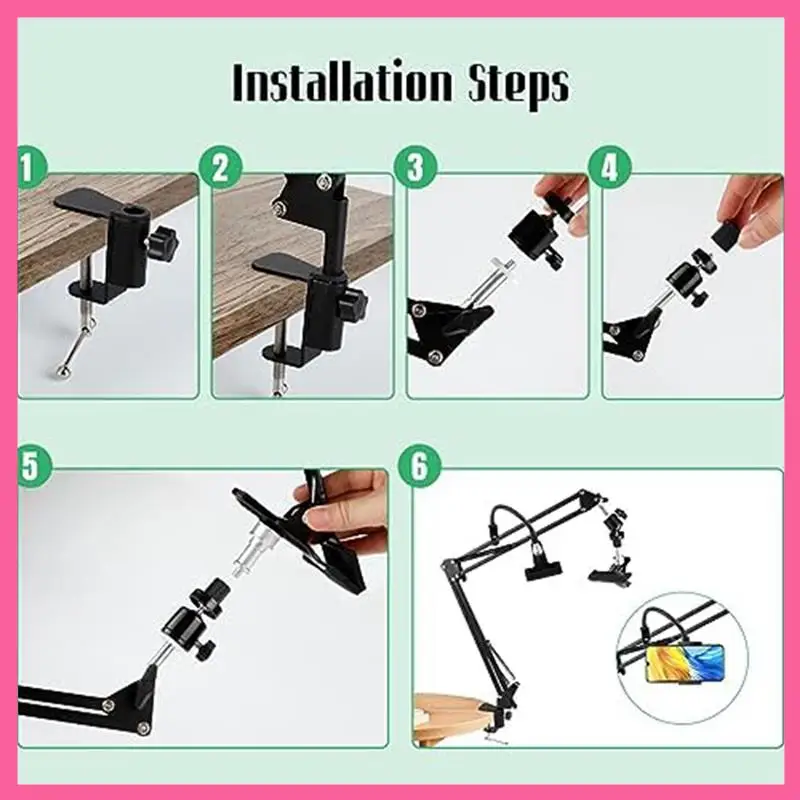 Installation Steps

1

2

3

4

5

6