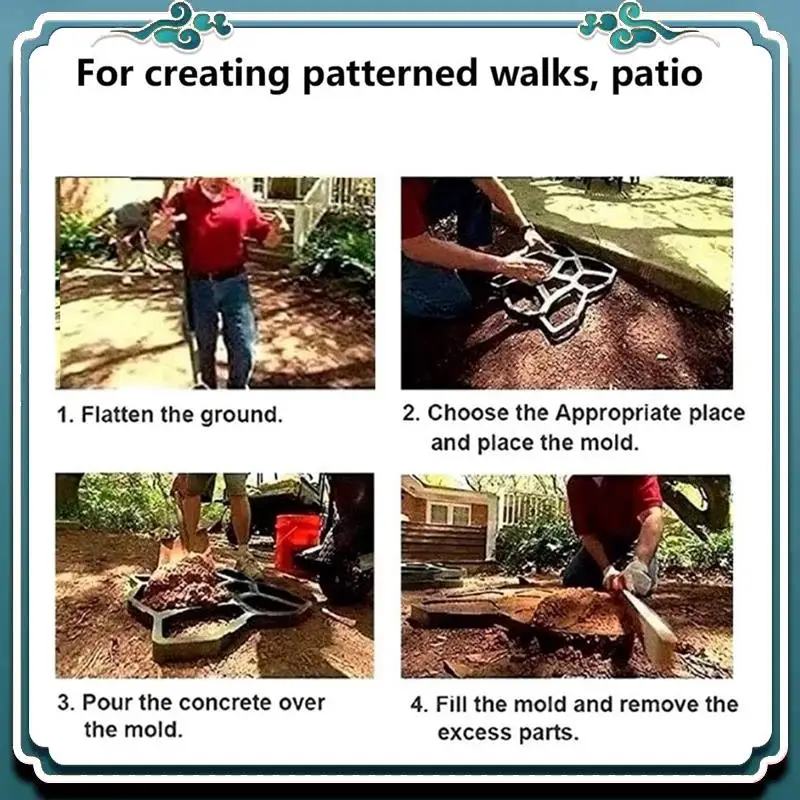 For creating patterned walks, patio

1. Flatten the ground.

2. Choose the Appropriate place and place the mold.

3. Pour the concrete over the mold.

4. Fill the mold and remove the excess parts.