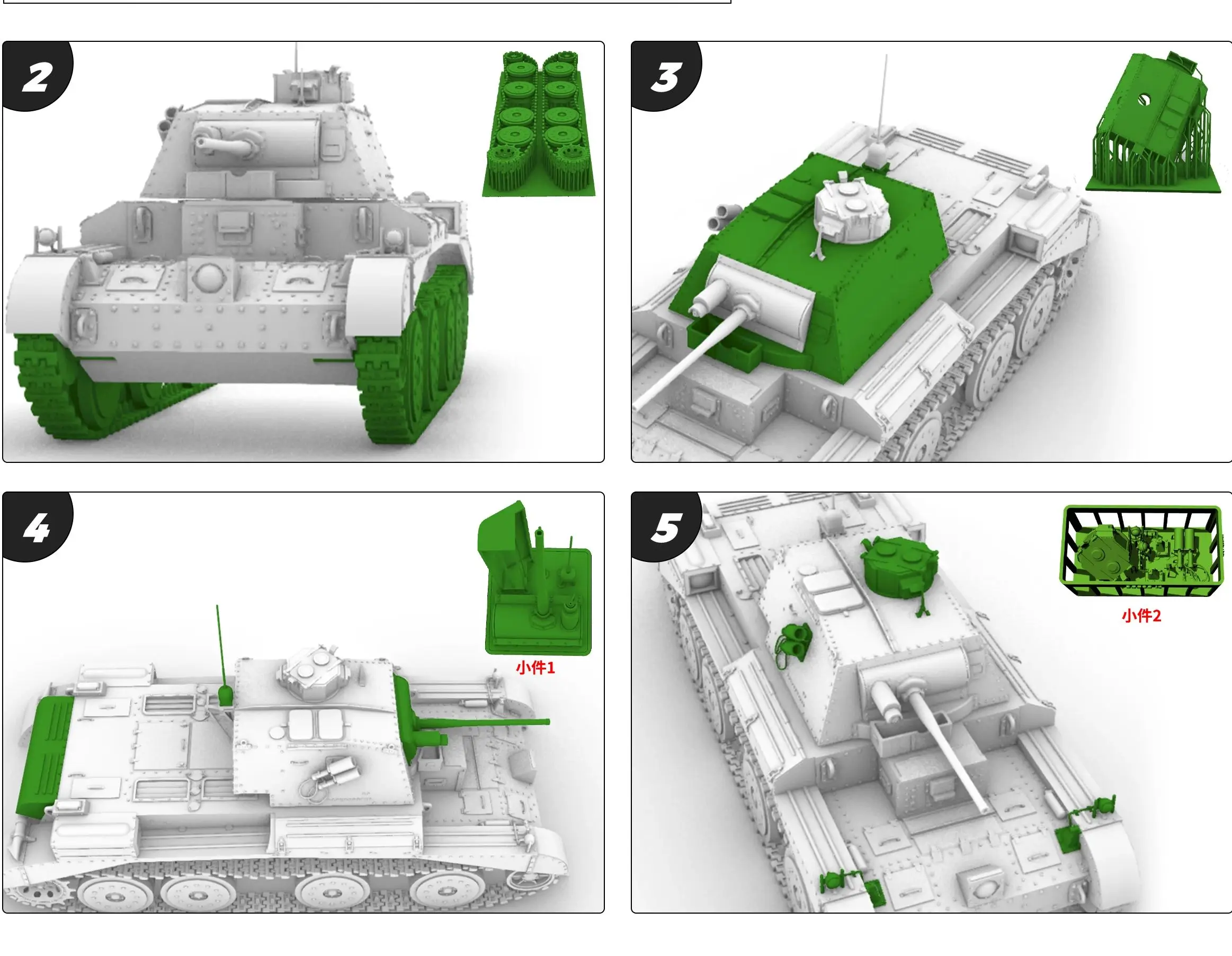 2

3

4

小件1

5

小件2