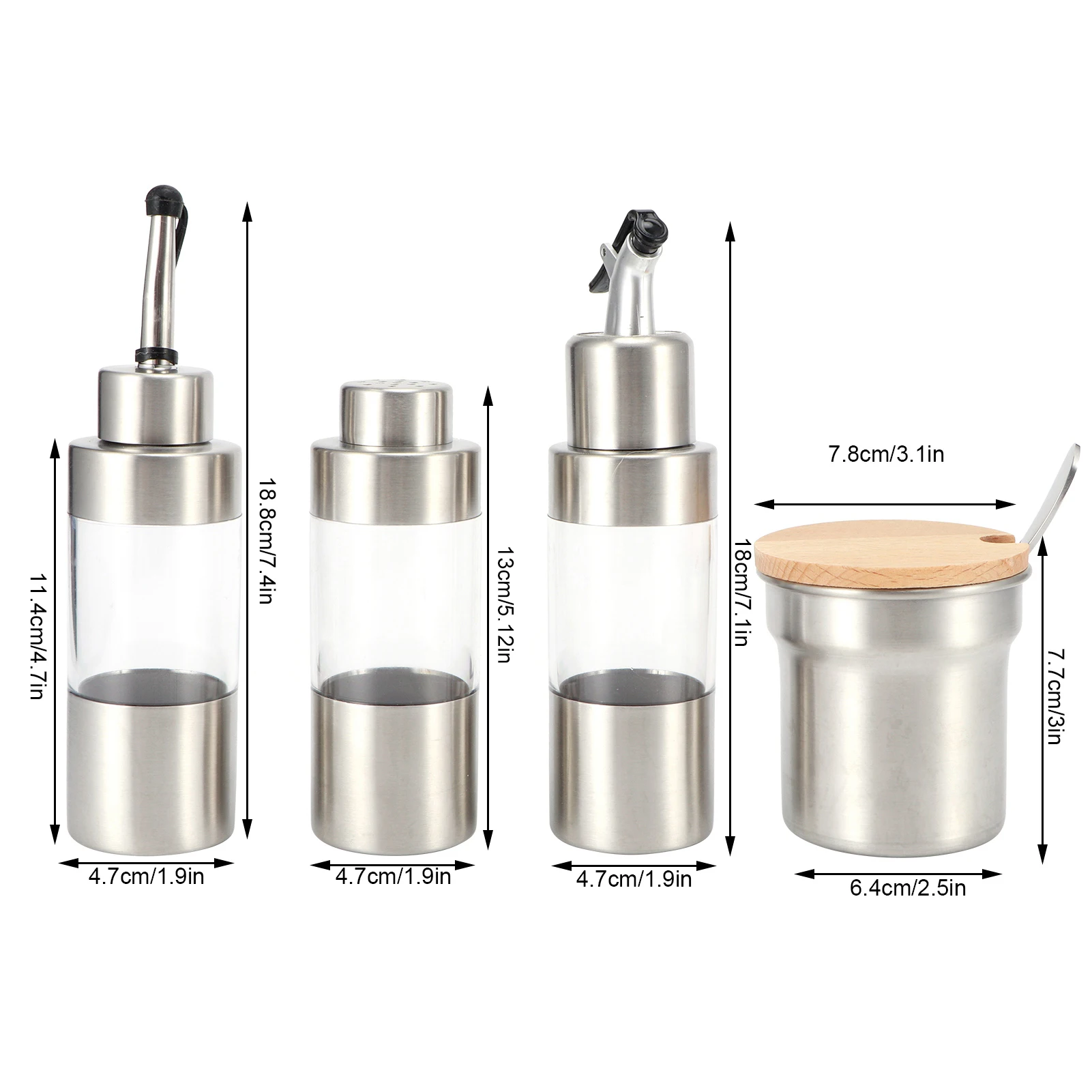 11.4cm/4.7in
18.8cm/7.4in
4.7cm/1.9in
13cm/5.12in
4.7cm/1.9in
18cm/7.1in
4.7cm/1.9in
7.8cm/3.1in
7.7cm/3in
6.4cm/2.5in