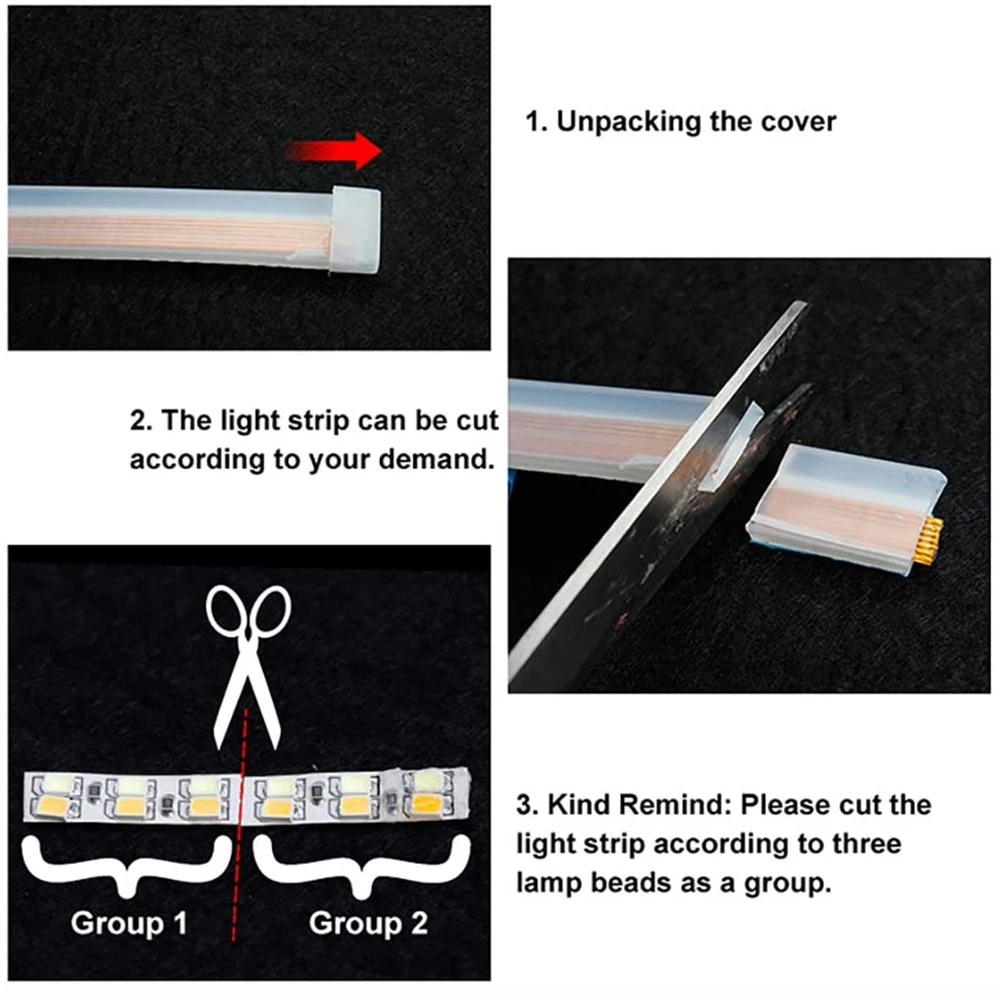 1. Unpacking the cover

2. The light strip can be cut according to your demand.

Group 1

Group 2

3. Kind Remind: Please cut the light strip according to three lamp beads as a group.