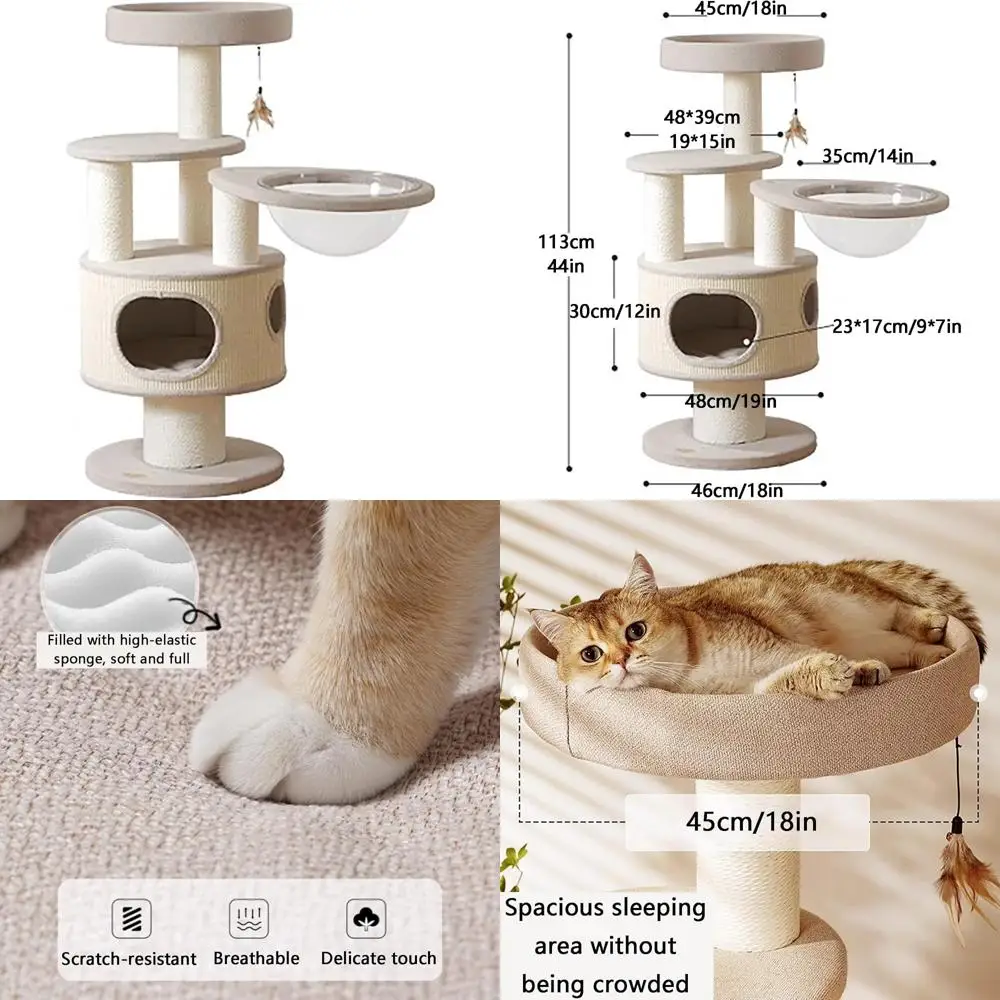 45cm/18in

48*39cm
19*15in

35cm/14in

113cm
44in

30cm/12in

23*17cm/9*7in

48cm/19in

46cm/18in

Filled with high-elastic sponge, soft and full

Scratch-resistant

Breathable

Delicate touch

45cm/18in

Spacious sleeping area without being crowded