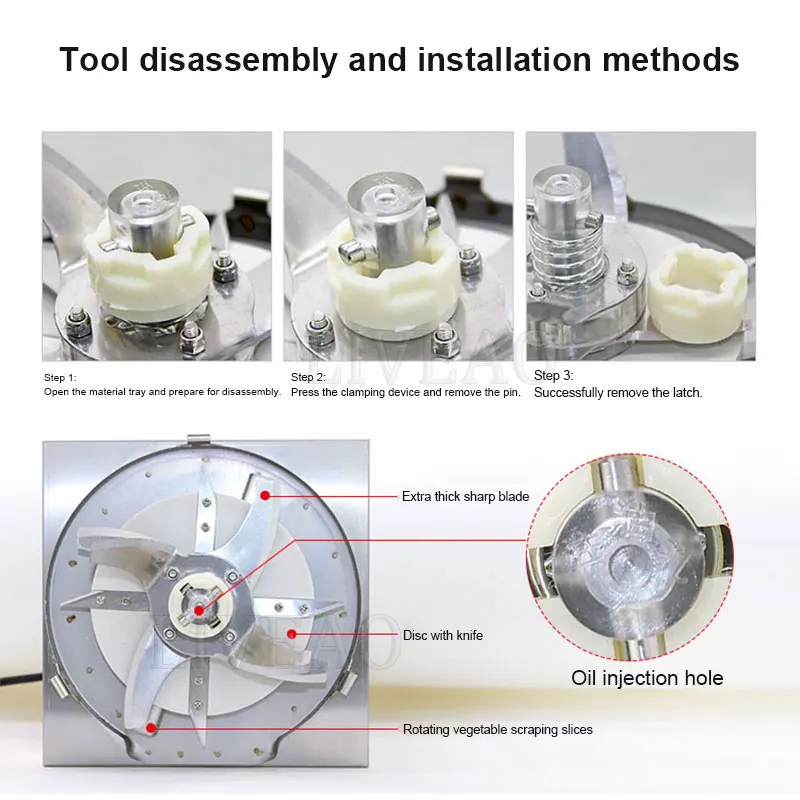 Tool disassembly and installation methods

Step 1:
Open the material tray and prepare for disassembly.

Step 2:
Press the clamping device and remove the pin.

Step 3:
Successfully remove the latch.

LIVEAO

Extra thick sharp blade

Disc with knife

Rotating vegetable scraping slices

Oil injection hole

LIVEAO