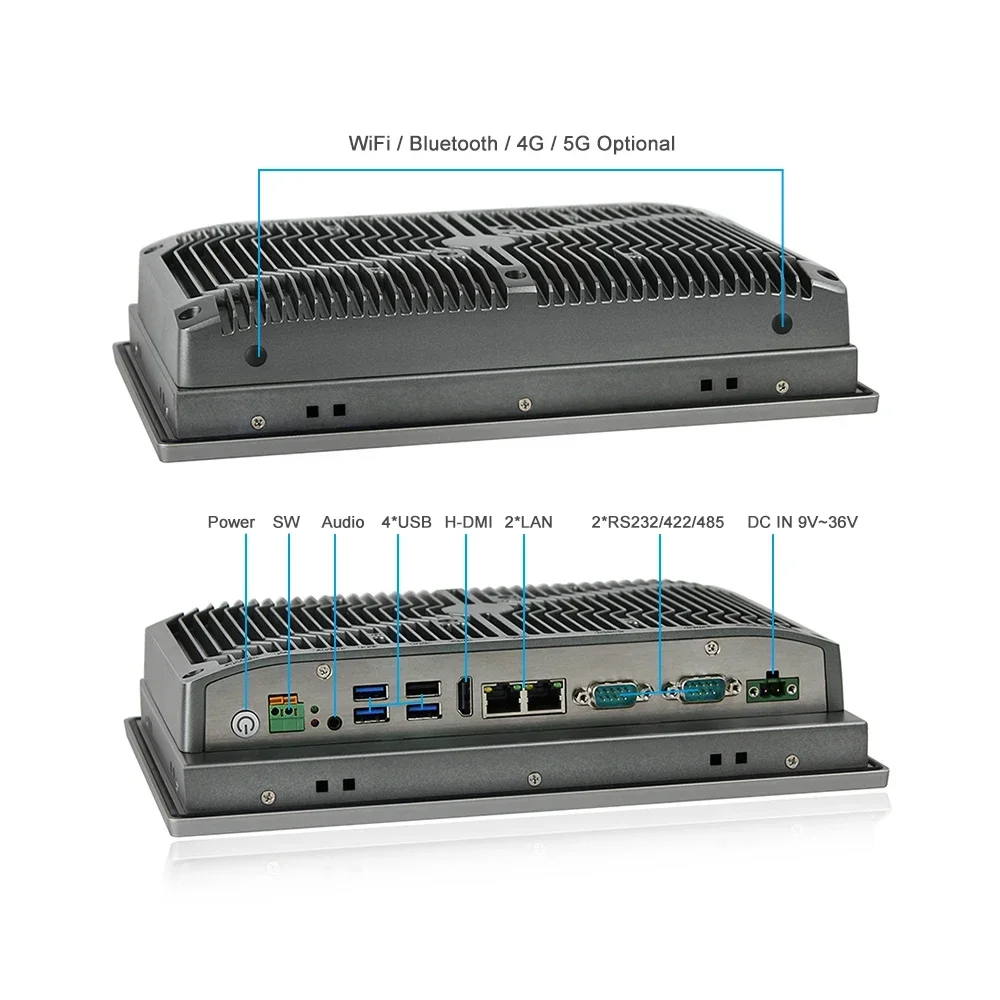 WiFi / Bluetooth / 4G / 5G Optional

Power SW Audio 4*USB H-DMI 2*LAN 2*RS232/422/485 DC IN 9V~36V