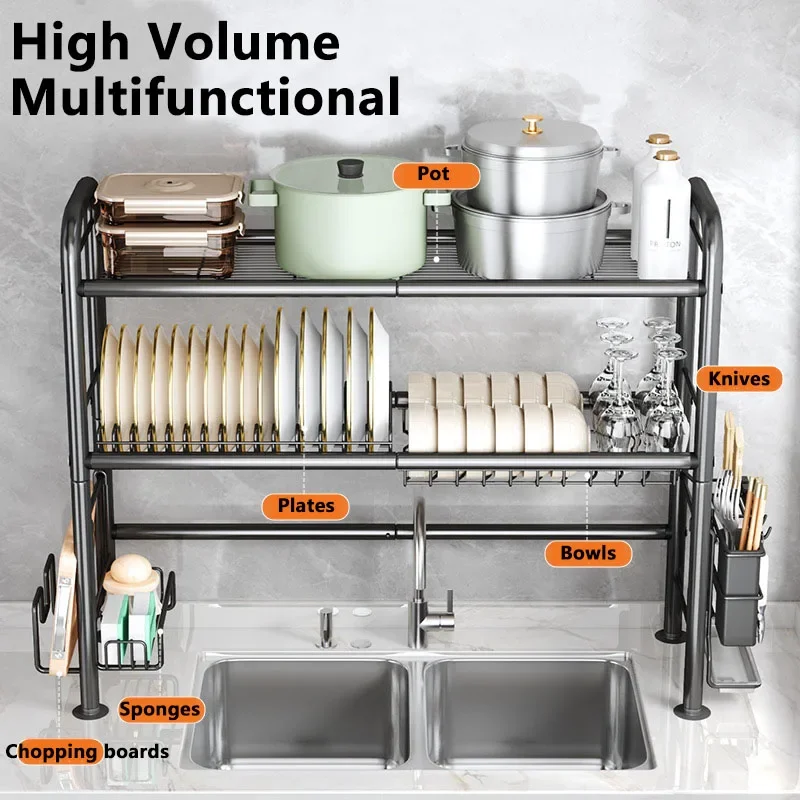 High Volume Multifunctional

Pot

Knives

Plates

Bowls

Sponges

Chopping boards