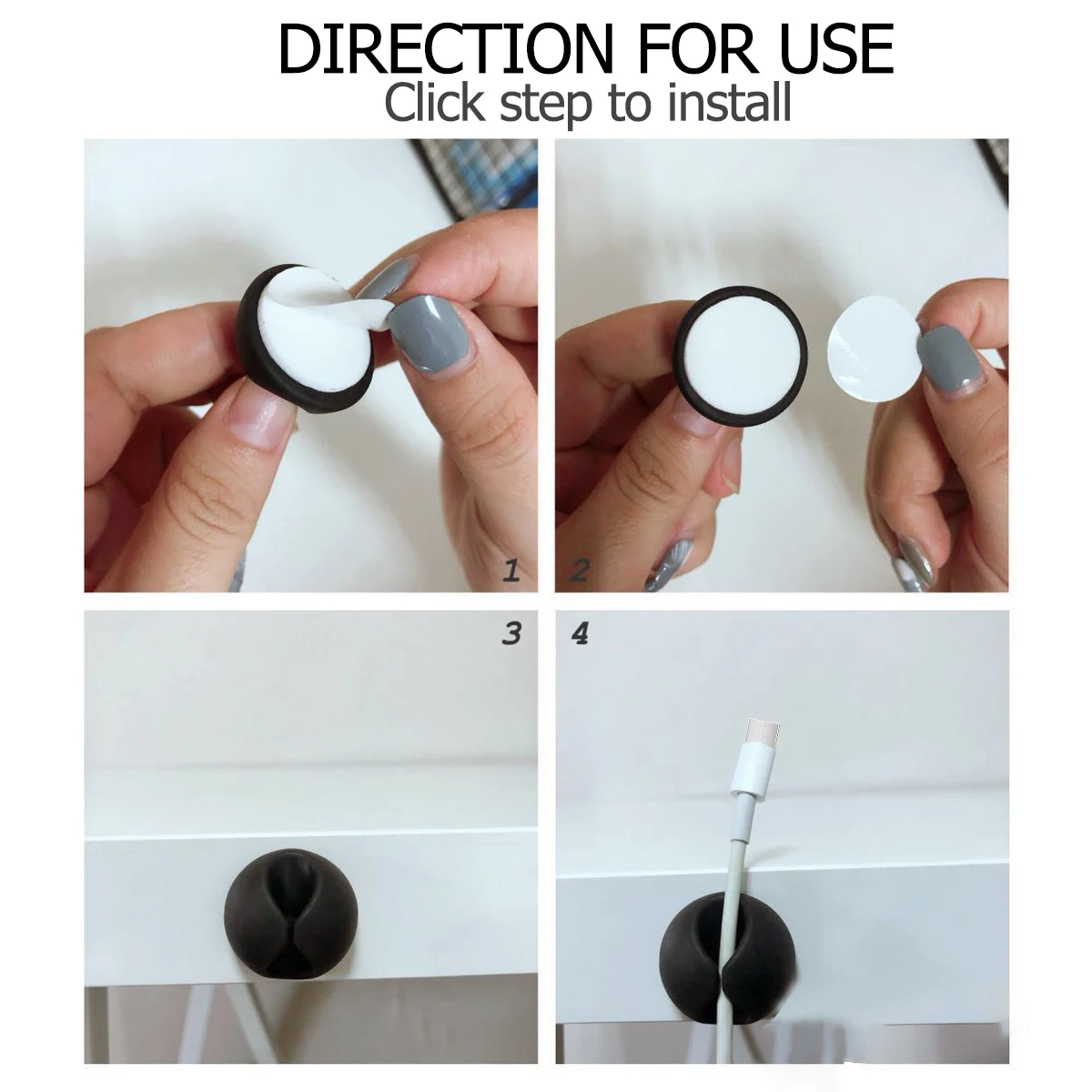 DIRECTION FOR USE
Click step to install

1

2

3

4