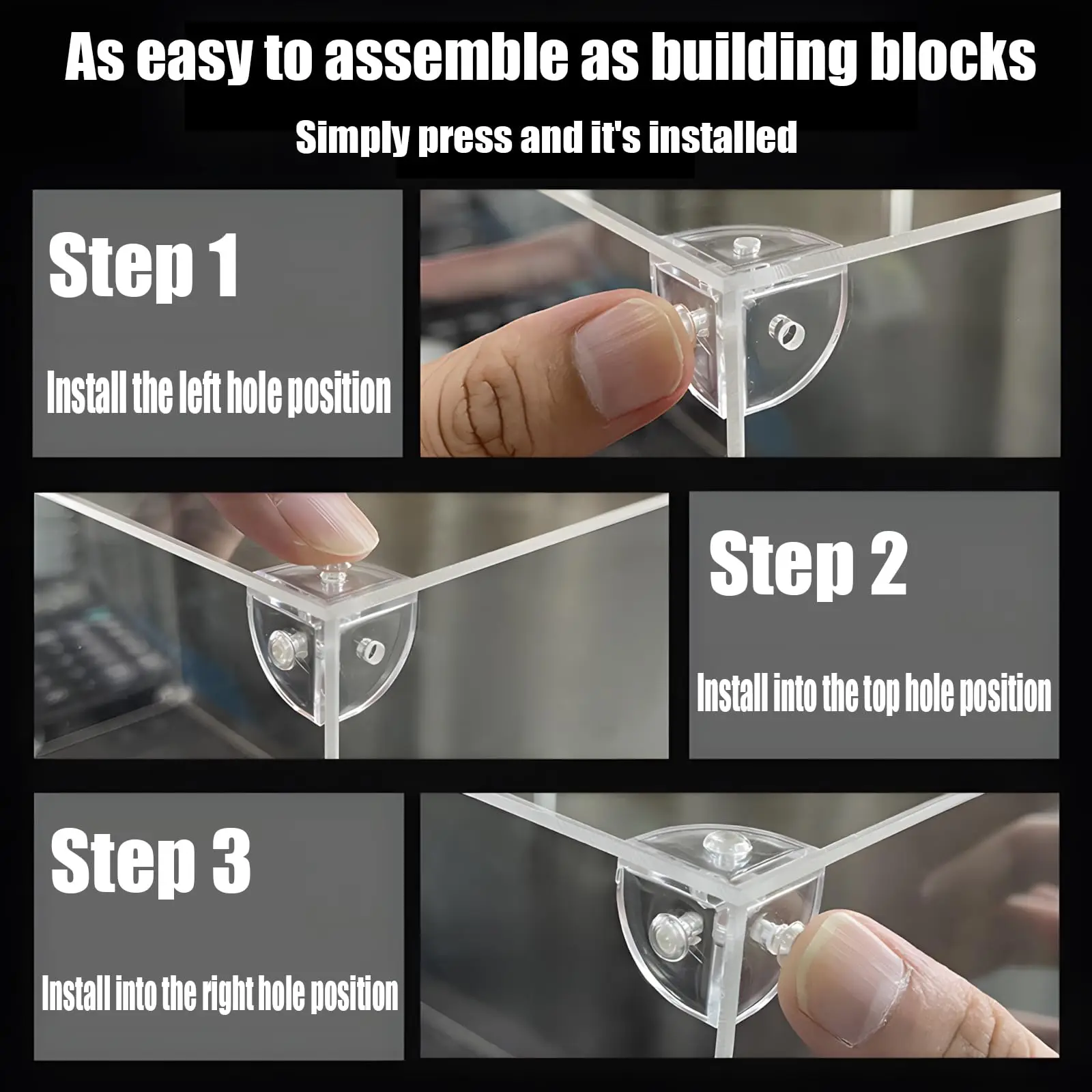 As easy to assemble as building blocks

Simply press and it's installed

Step 1

Install the left hole position

Step 2

Install into the top hole position

Step 3

Install into the right hole position