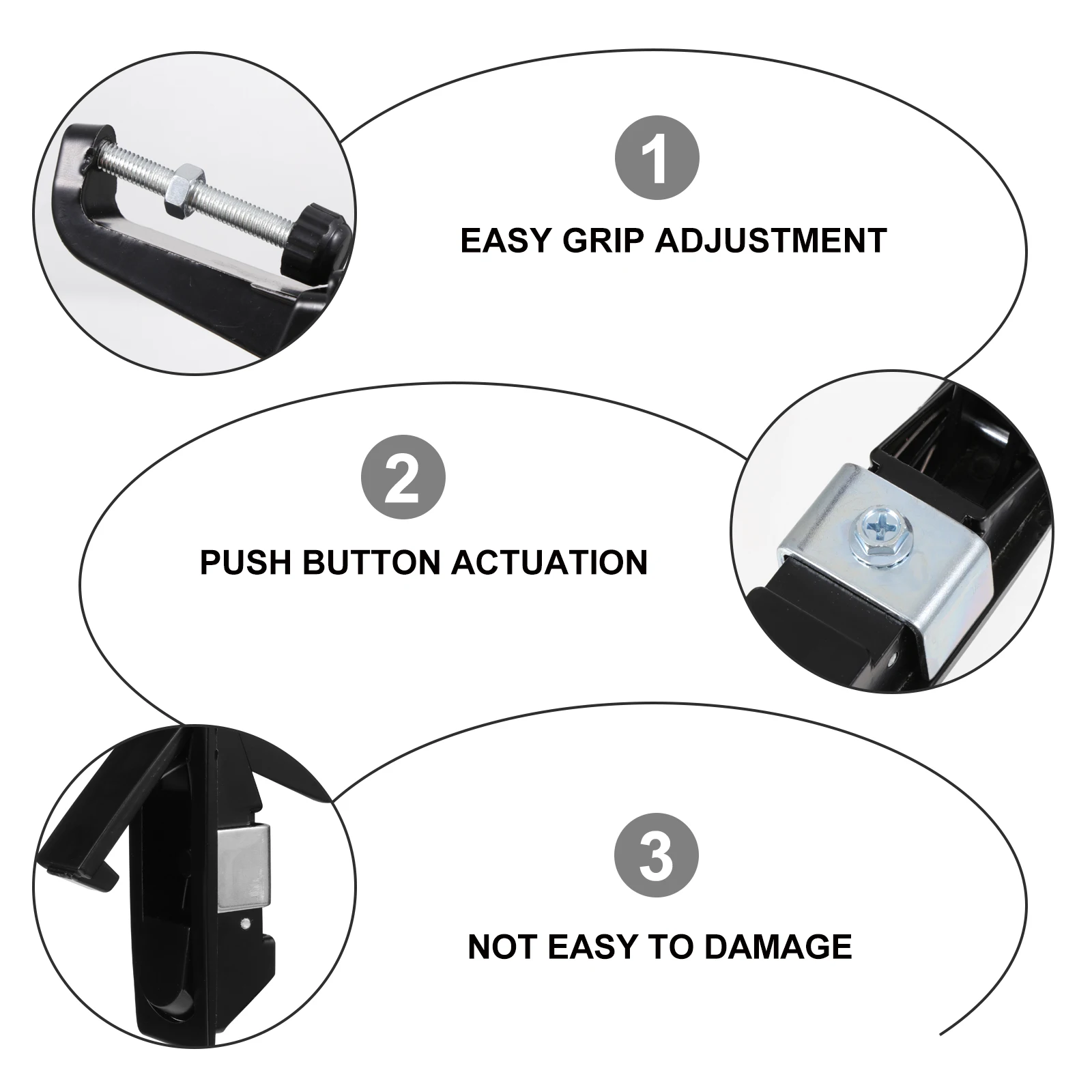 1

EASY GRIP ADJUSTMENT

2

PUSH BUTTON ACTUATION

3

NOT EASY TO DAMAGE