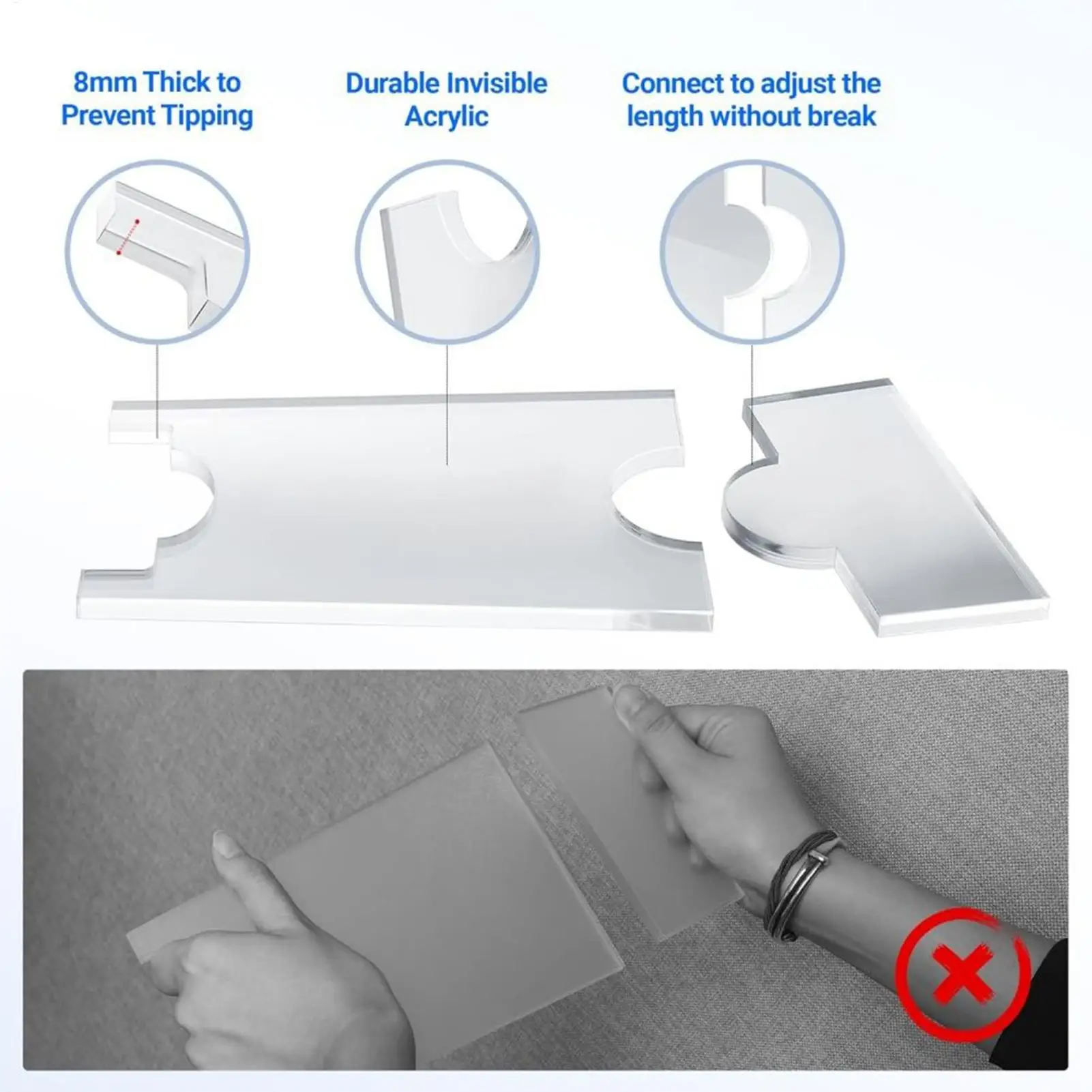 8mm Thick to Prevent Tipping

Durable Invisible Acrylic

Connect to adjust the length without break