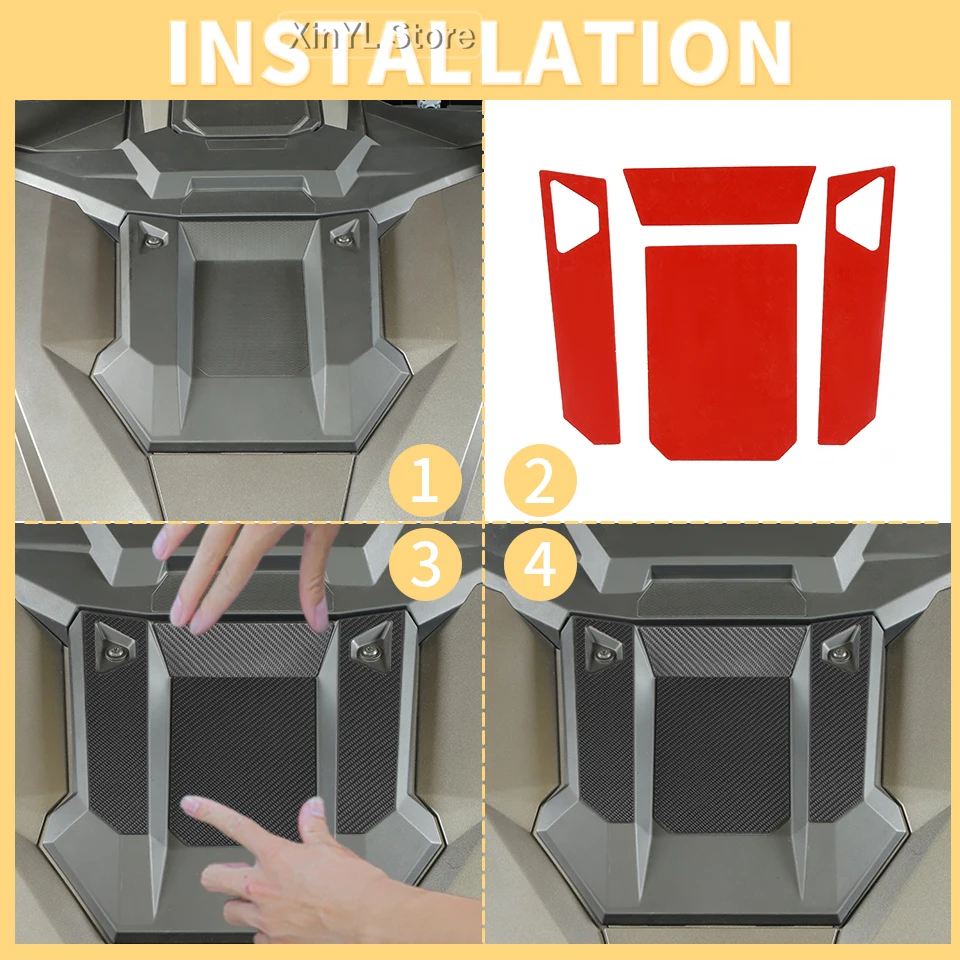 INSTALLATION

XinYL Store

1

2

3

4