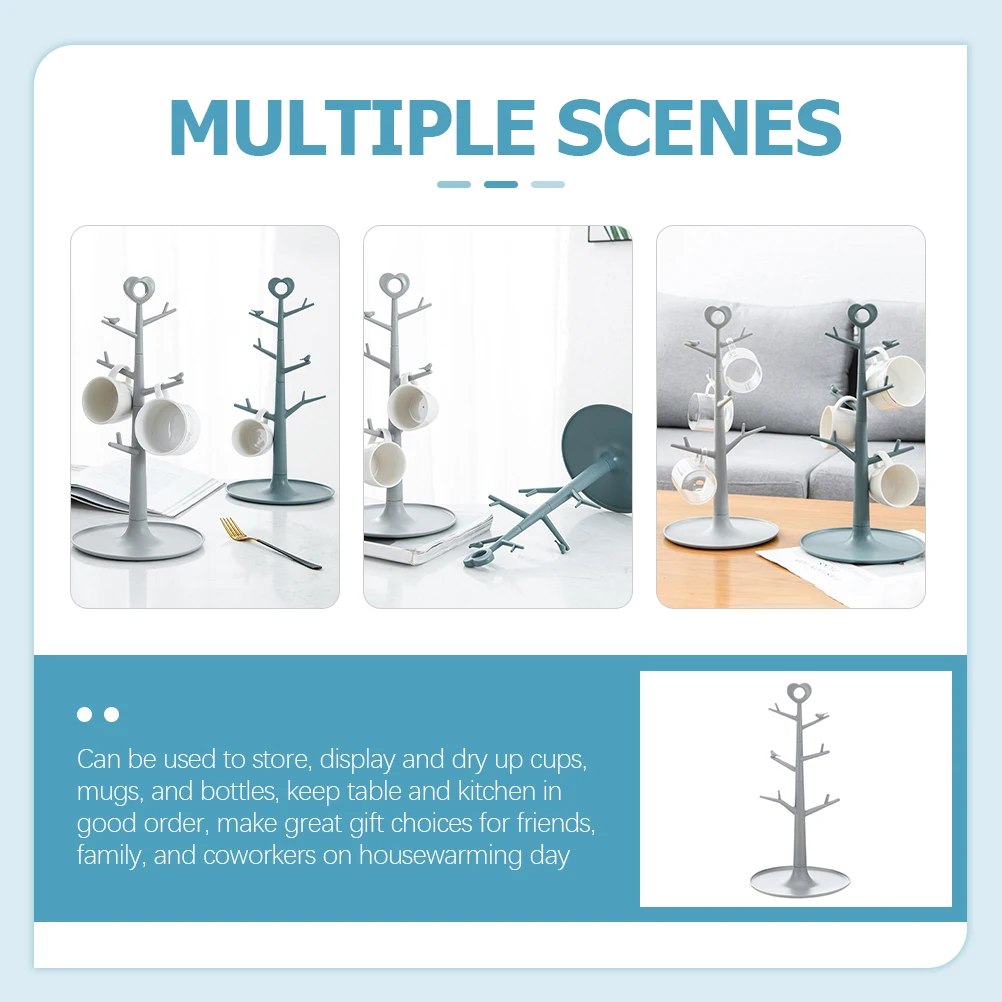 MULTIPLE SCENES

Can be used to store, display and dry up cups, mugs, and bottles, keep table and kitchen in good order, make great gift choices for friends, family, and coworkers on housewarming day