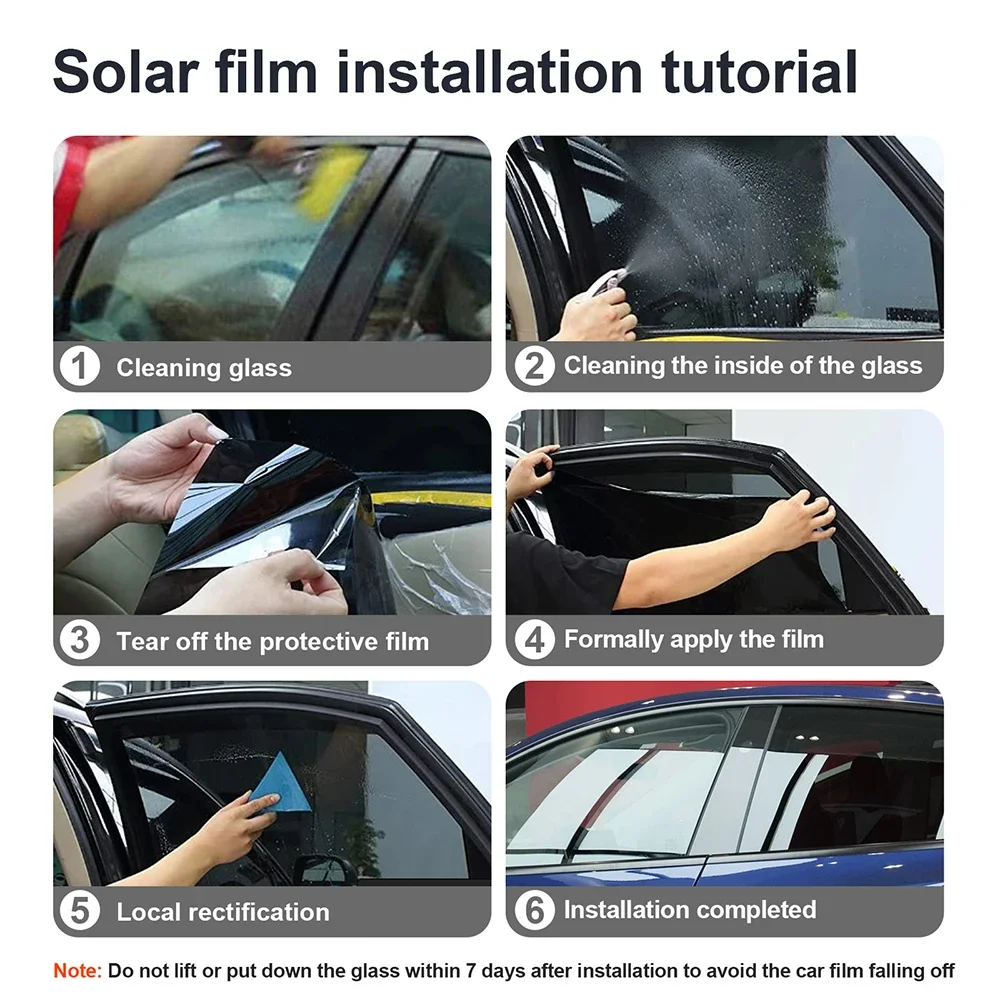 Solar film installation tutorial

1 Cleaning glass

2 Cleaning the inside of the glass

3 Tear off the protective film

4 Formally apply the film

5 Local rectification

6 Installation completed

Note: Do not lift or put down the glass within 7 days after installation to avoid the car film falling off