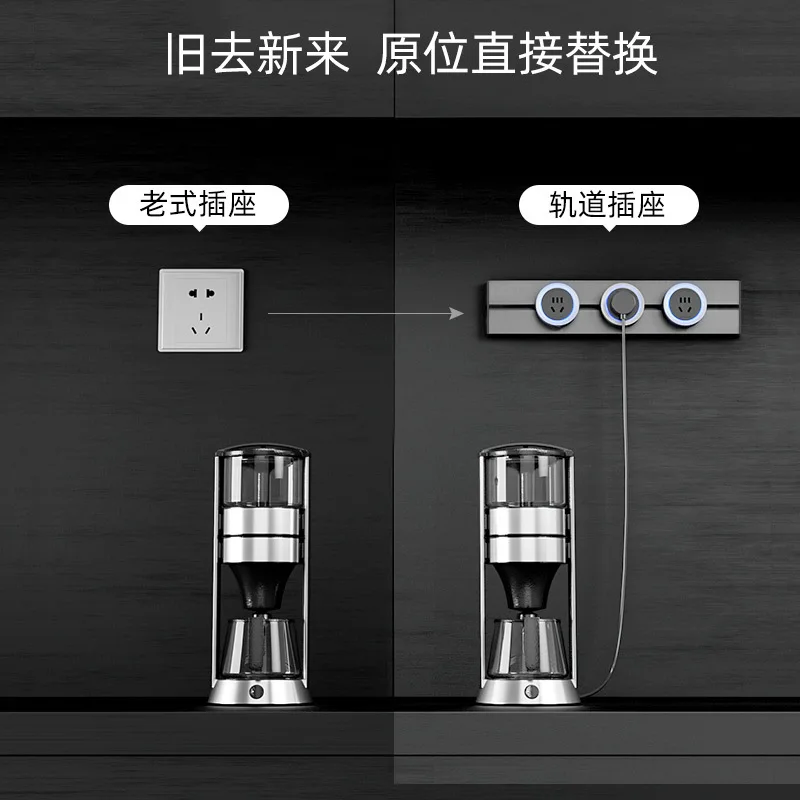 旧去新来 原位直接替换

老式插座

轨道插座