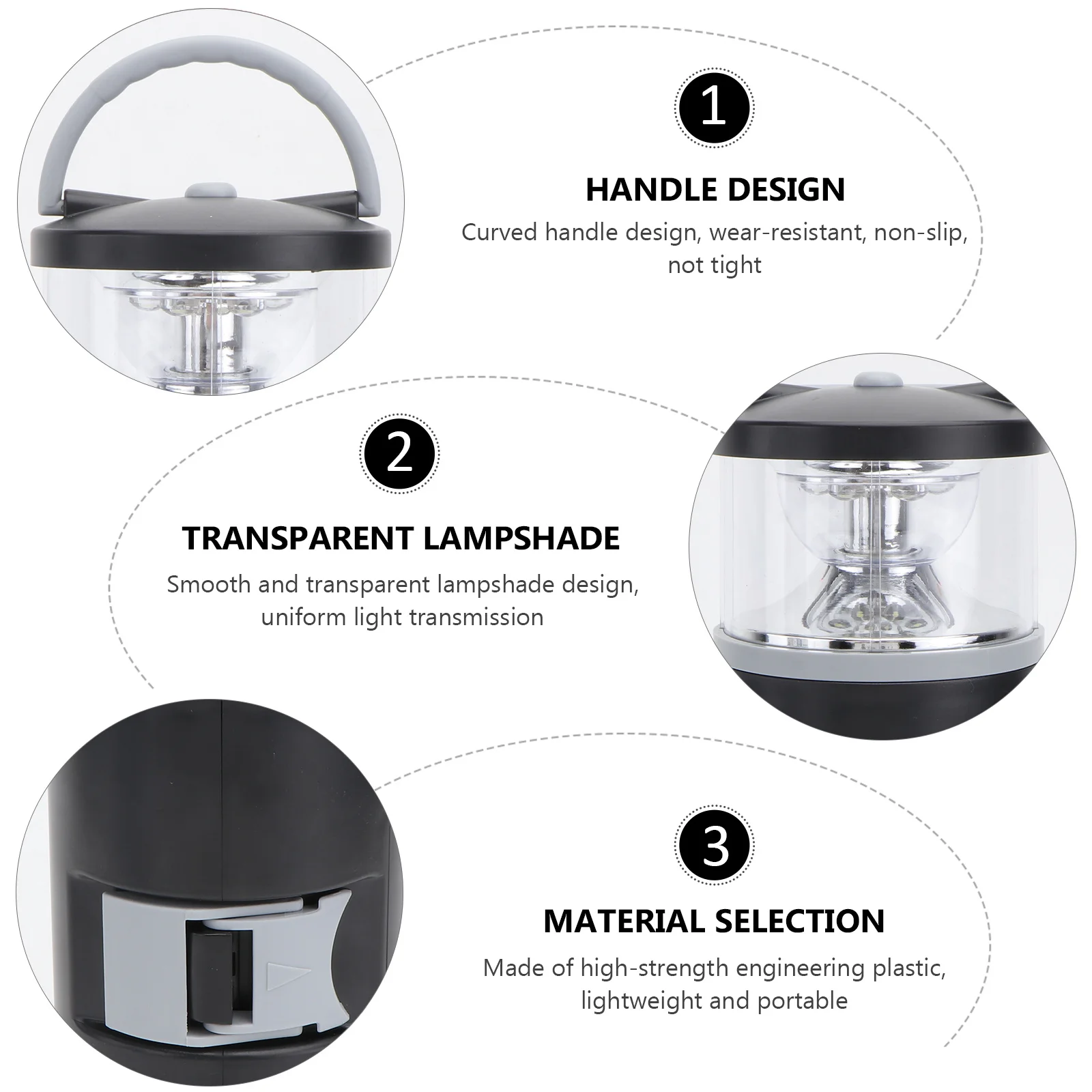 1

HANDLE DESIGN

Curved handle design, wear-resistant, non-slip, not tight

2

TRANSPARENT LAMPSHADE

Smooth and transparent lampshade design, uniform light transmission

3

MATERIAL SELECTION

Made of high-strength engineering plastic, lightweight and portable