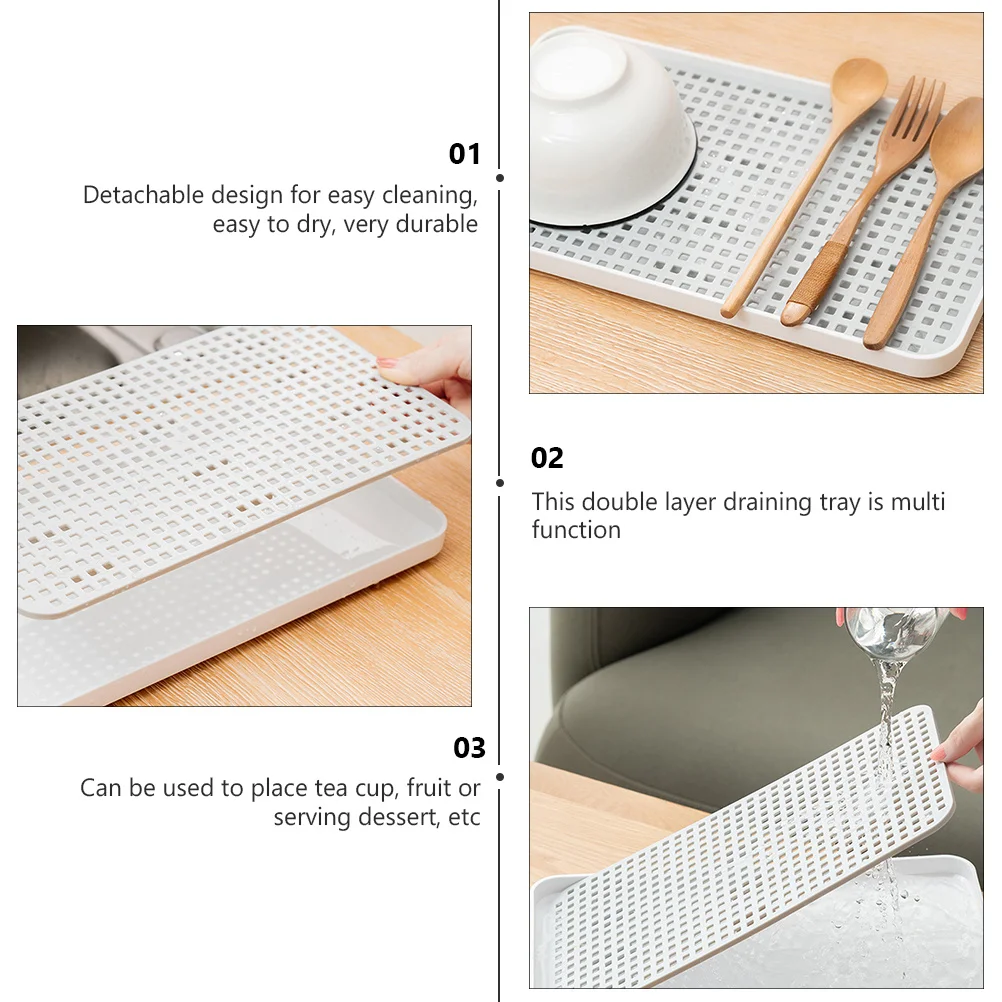 01

Detachable design for easy cleaning, easy to dry, very durable

02

This double layer draining tray is multi function

03

Can be used to place tea cup, fruit or serving dessert, etc