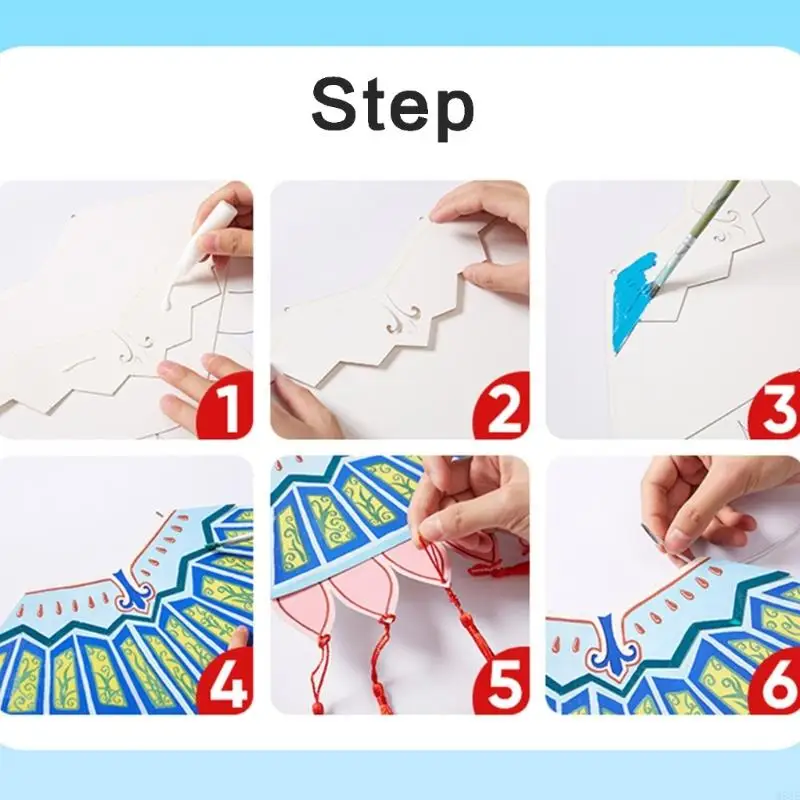 Step

1

2

3

4

5

6