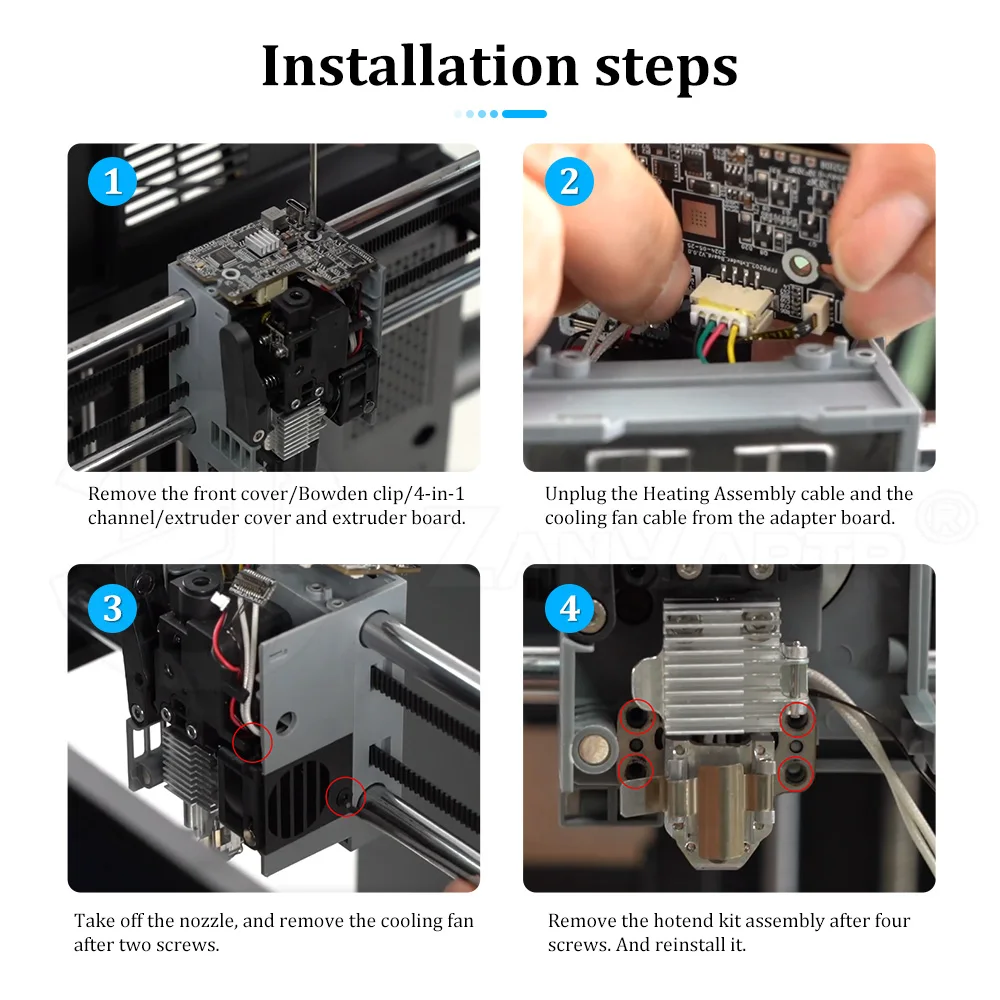 Installation steps

1

Remove the front cover/Bowden clip/4-in-1 channel/extruder cover and extruder board.

2

Unplug the Heating Assembly cable and the cooling fan cable from the adapter board.

3

Take off the nozzle, and remove the cooling fan after two screws.

4

Remove the hotend kit assembly after four screws. And reinstall it.