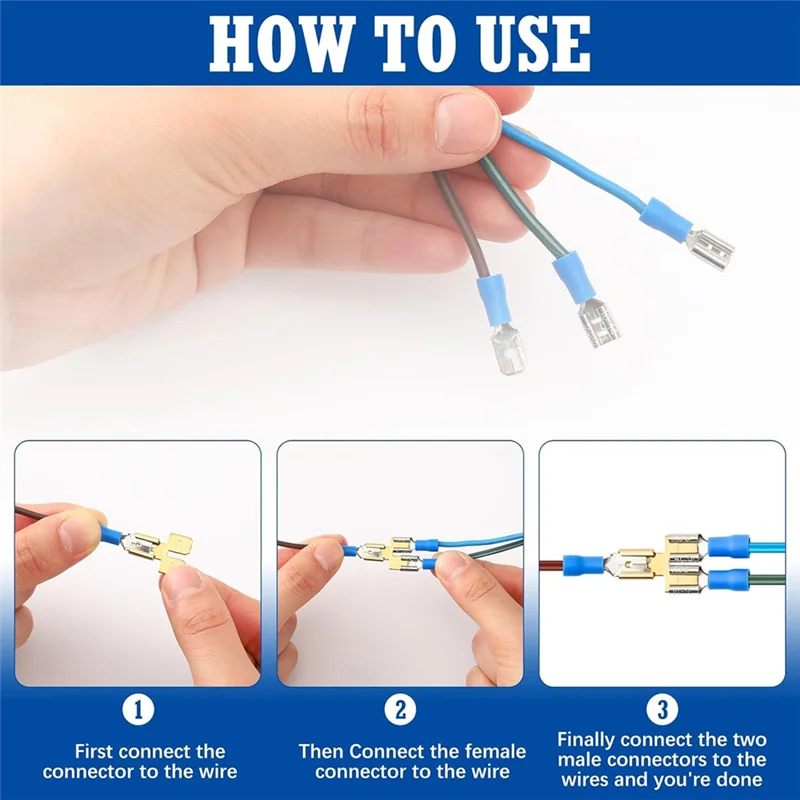 HOW TO USE

1
First connect the connector to the wire

2
Then Connect the female connector to the wire

3
Finally connect the two male connectors to the wires and you're done