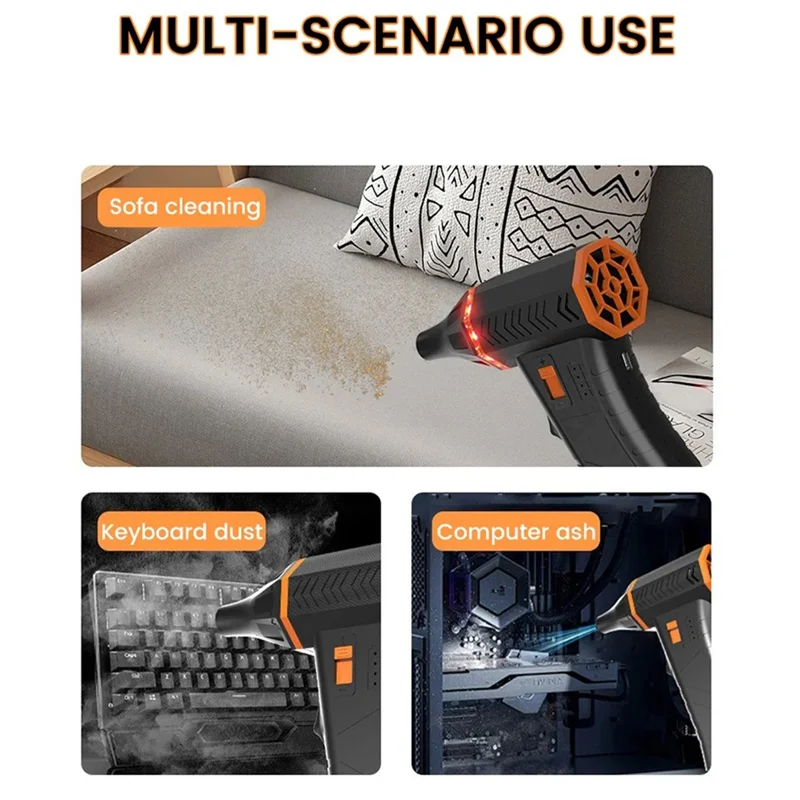 MULTI-SCENARIO USE

Sofa cleaning

Keyboard dust

Computer ash