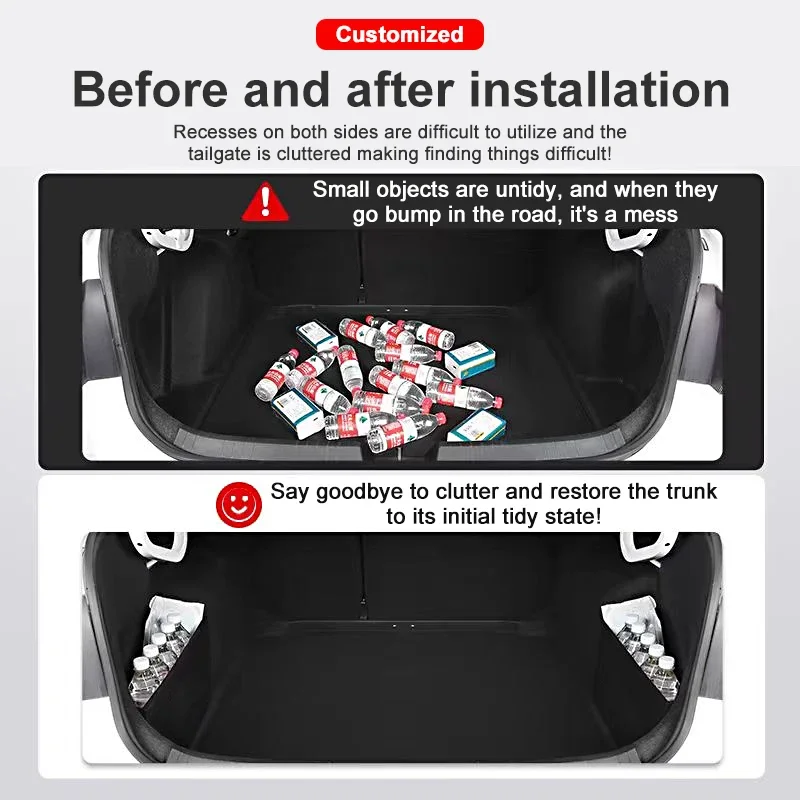 Customized

Before and after installation

Recesses on both sides are difficult to utilize and the tailgate is cluttered making finding things difficult!

Small objects are untidy, and when they go bump in the road, it's a mess

Say goodbye to clutter and restore the trunk to its initial tidy state!