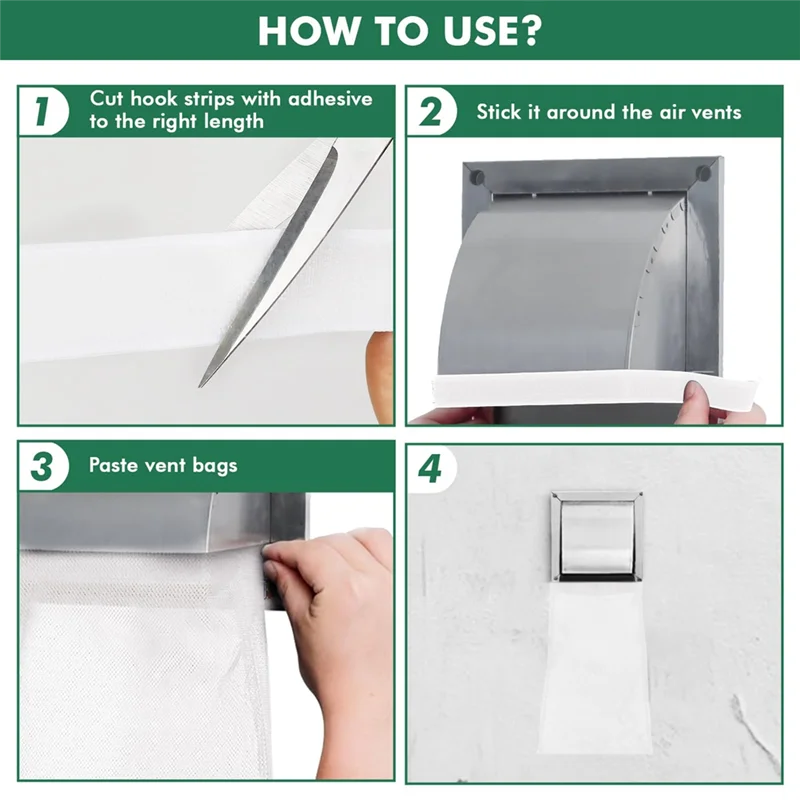 HOW TO USE?

1 Cut hook strips with adhesive to the right length

2 Stick it around the air vents

3 Paste vent bags

4