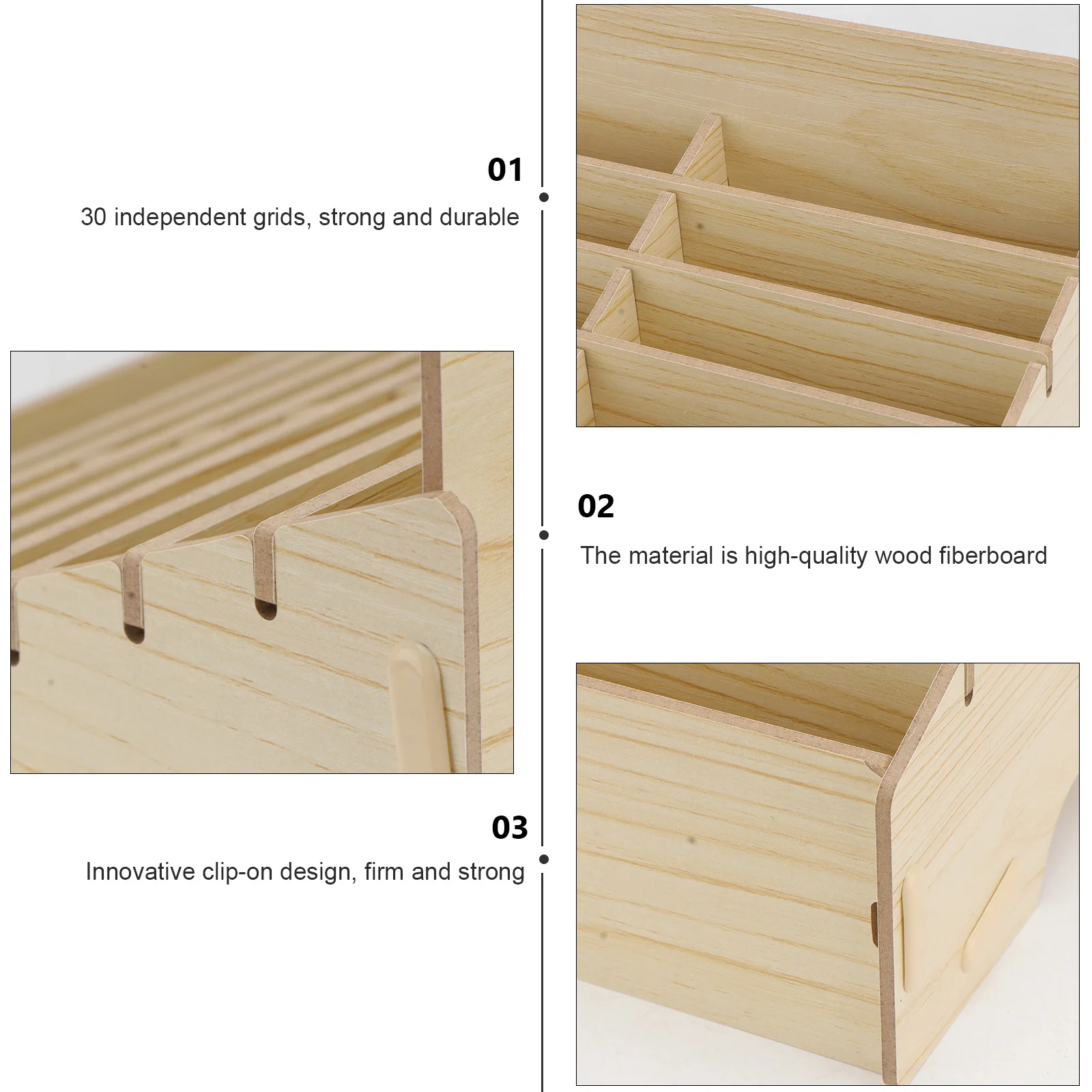 01

30 independent grids, strong and durable

02

The material is high-quality wood fiberboard

03

Innovative clip-on design, firm and strong