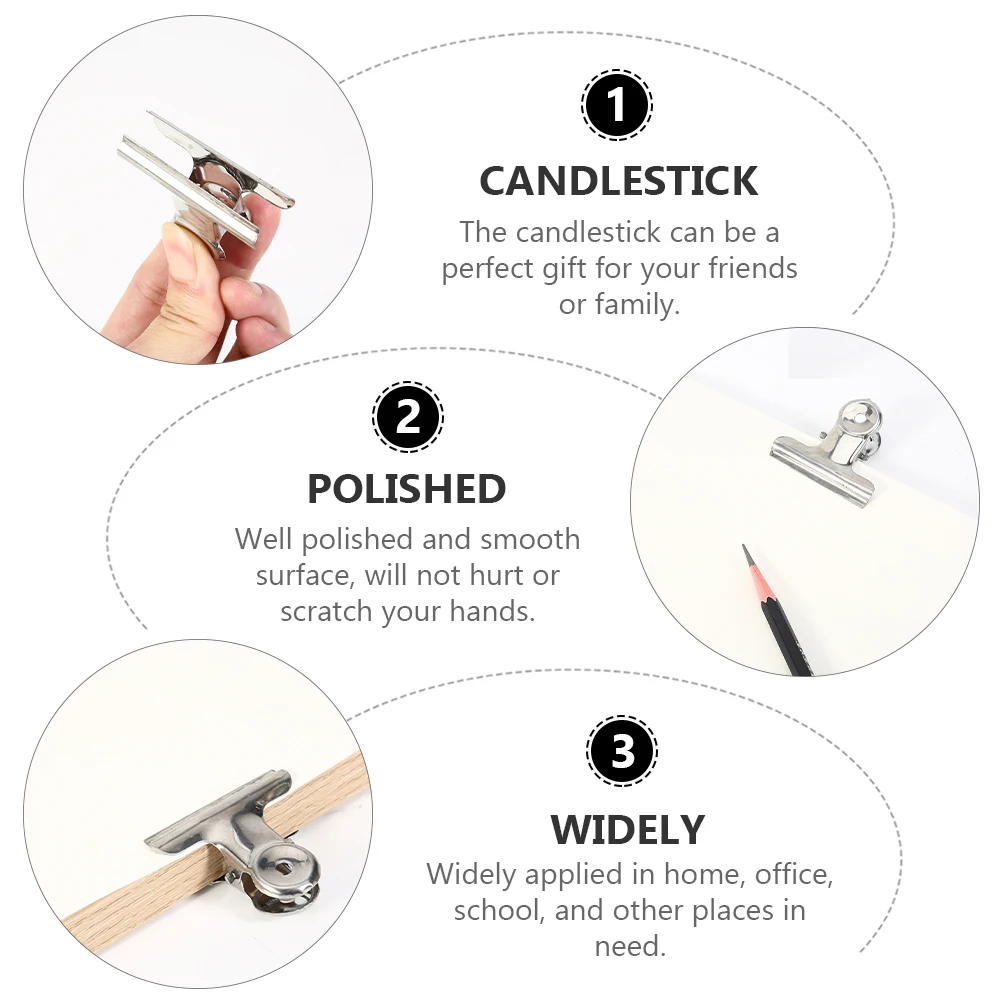 1

CANDLESTICK

The candlestick can be a perfect gift for your friends or family.

2

POLISHED

Well polished and smooth surface, will not hurt or scratch your hands.

3

WIDELY

Widely applied in home, office, school, and other places in need.