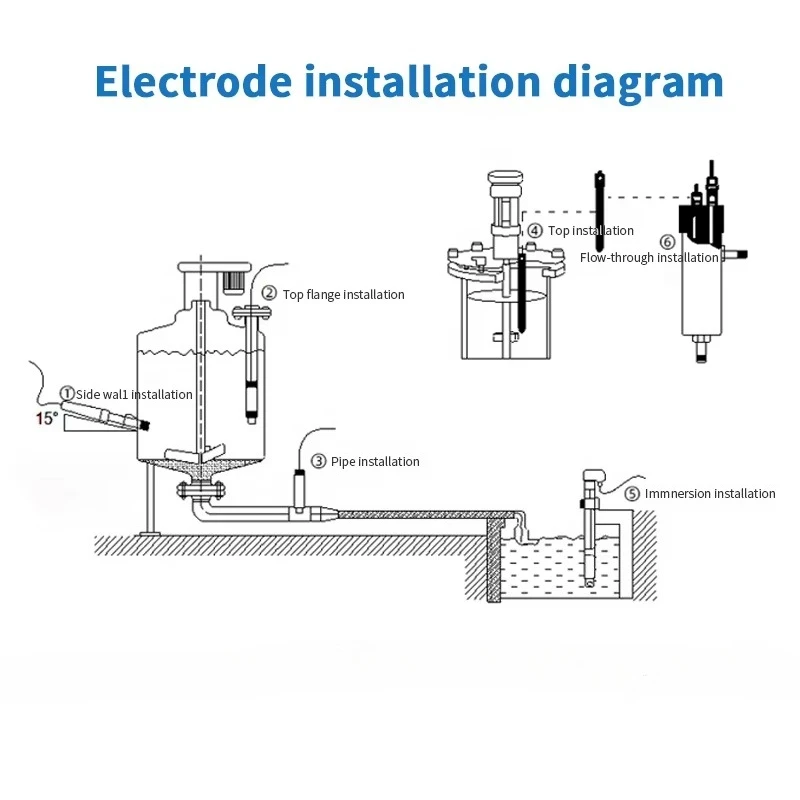 Electrode installation diagram

④ Top installation

⑥

Flow-through installation

② Top flange installation

① Side wal1 installation

15°

③ Pipe installation

⑤ Immnersion installation