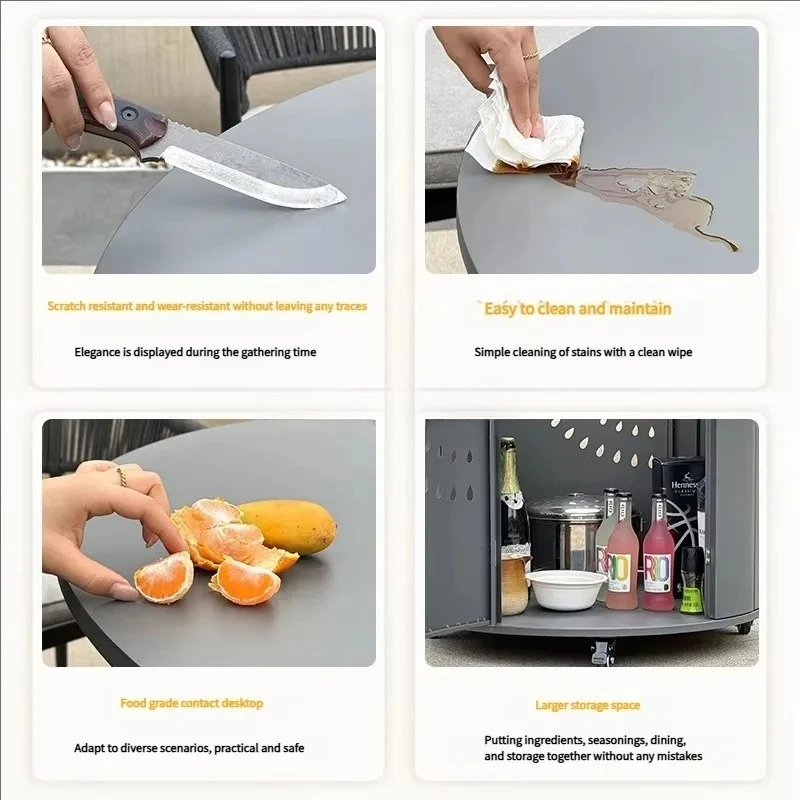 Scratch resistant and wear-resistant without leaving any traces

Elegance is displayed during the gathering time

Easy to clean and maintain

Simple cleaning of stains with a clean wipe

Food grade contact desktop

Adapt to diverse scenarios, practical and safe

Larger storage space

Putting ingredients, seasonings, dining, and storage together without any mistakes