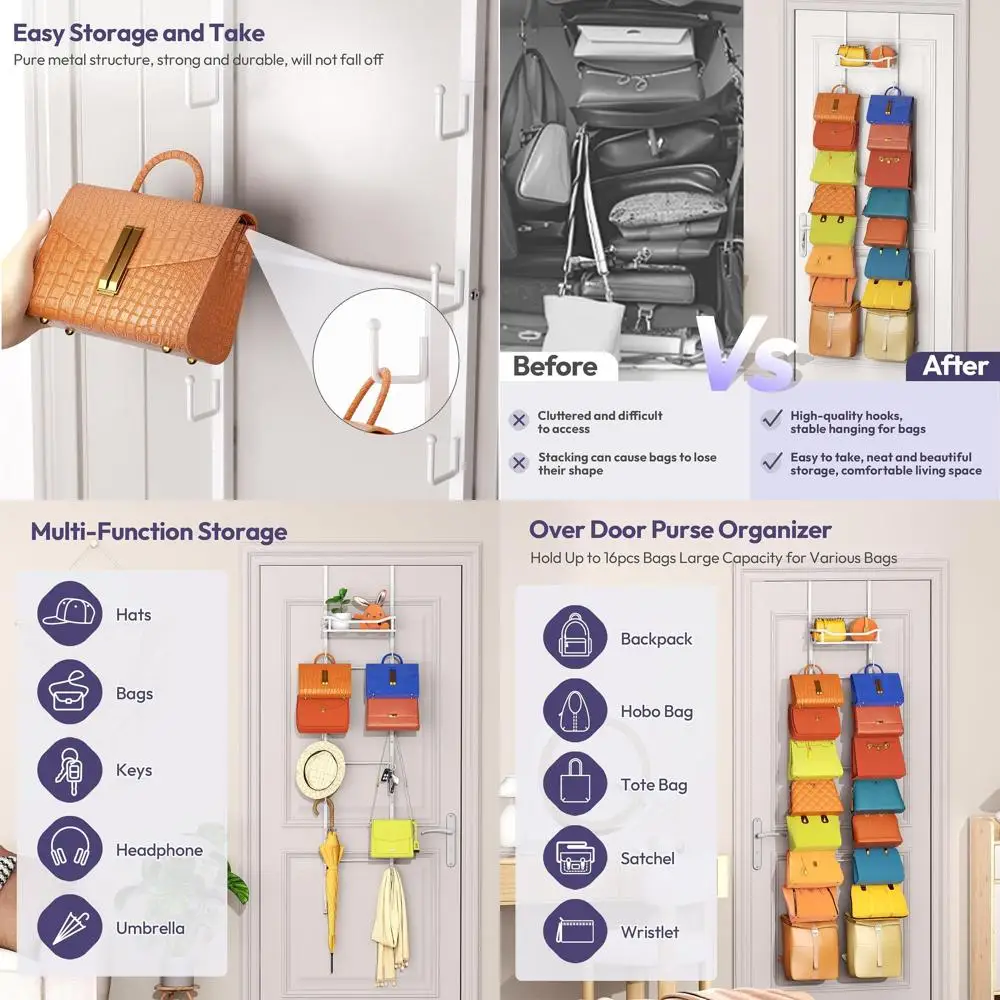 Easy Storage and Take
Pure metal structure, strong and durable, will not fall off

Before
Vs
After

Cluttered and difficult to access

Stacking can cause bags to lose their shape

High-quality hooks, stable hanging for bags

Easy to take, neat and beautiful storage, comfortable living space

Multi-Function Storage

Hats
Bags
Keys
Headphone
Umbrella

Over Door Purse Organizer
Hold Up to 16pcs Bags Large Capacity for Various Bags

Backpack
Hobo Bag
Tote Bag
Satchel
Wristlet